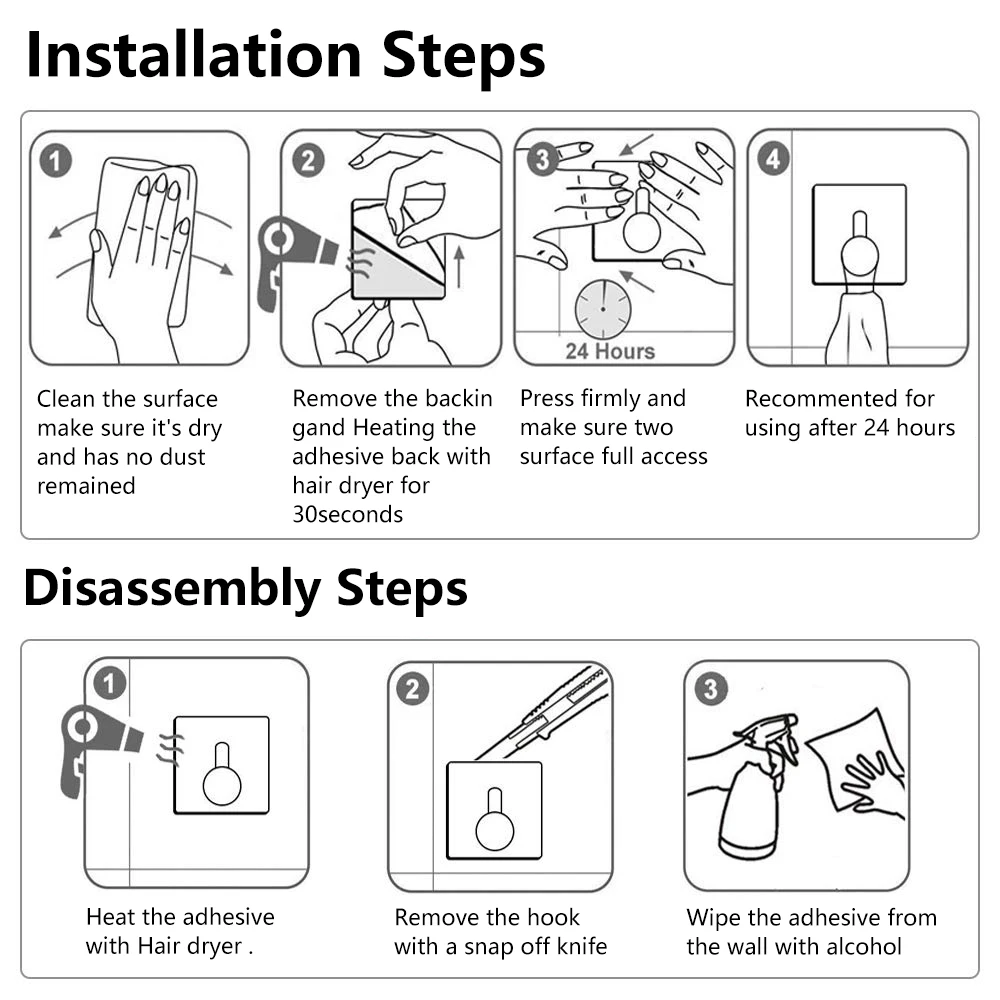 Installation Steps

1

Clean the surface make sure it's dry and has no dust remained

2

Remove the backin gand Heating the adhesive back with hair dryer for 30seconds

3

24 Hours

Press firmly and make sure two surface full access

4

Recommented for using after 24 hours

Disassembly Steps

1

Heat the adhesive with Hair dryer .

2

Remove the hook with a snap off knife

3

Wipe the adhesive from the wall with alcohol