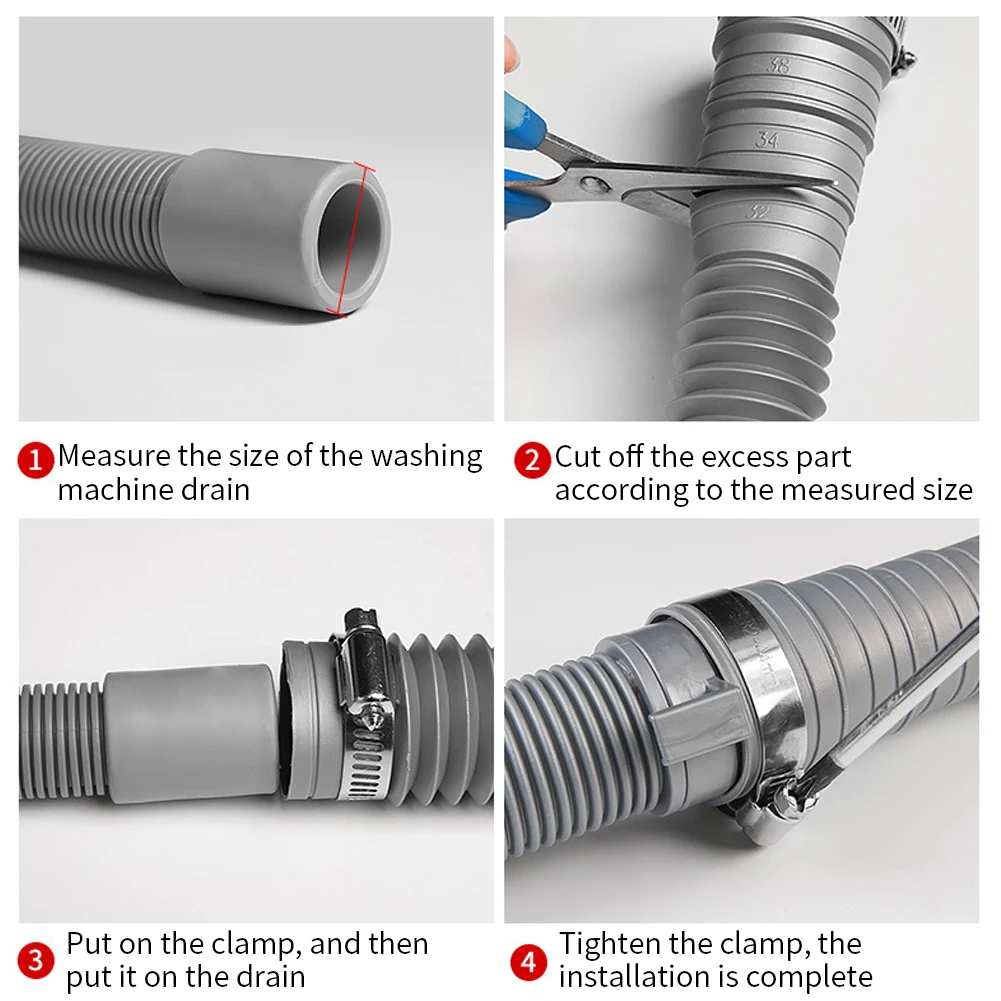 58

34

32

1 Measure the size of the washing machine drain

2 Cut off the excess part according to the measured size

3 Put on the clamp, and then put it on the drain

4 Tighten the clamp, the installation is complete