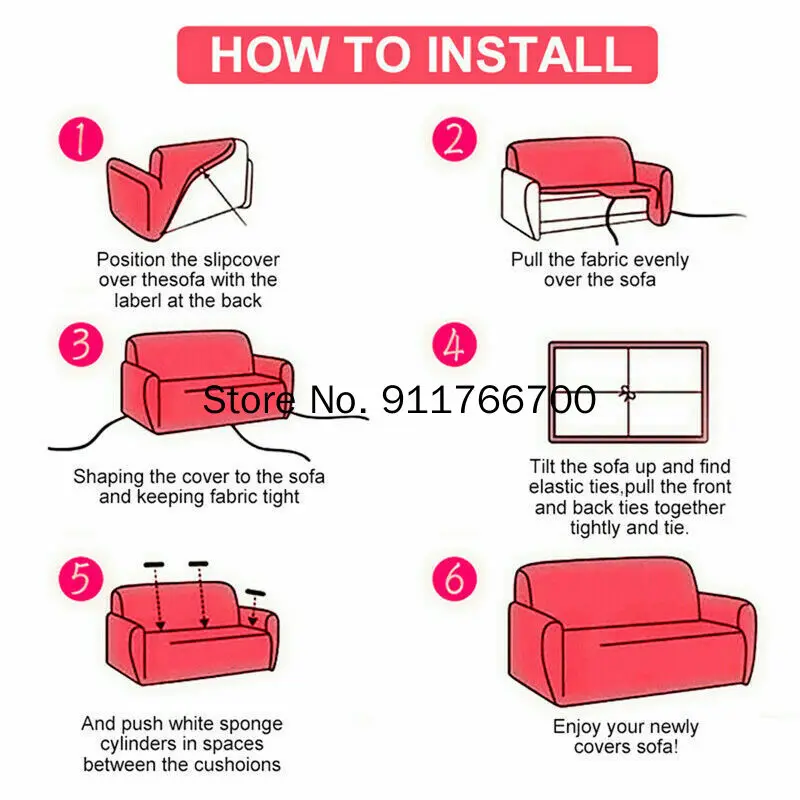 HOW TO INSTALL

1

Position the slipcover over thesofa with the laberl at the back

2

Pull the fabric evenly over the sofa

3

Store No. 911766700

Shaping the cover to the sofa and keeping fabric tight

4

Tilt the sofa up and find elastic ties,pull the front and back ties together tightly and tie.

5

And push white sponge cylinders in spaces between the cushoions

6

Enjoy your newly covers sofa!