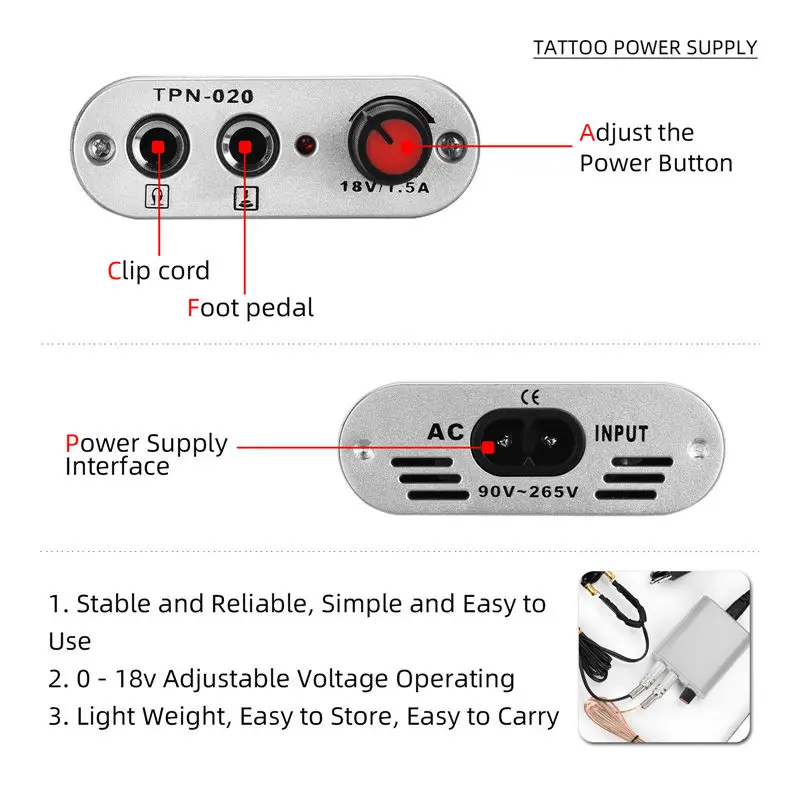 TATTOO POWER SUPPLY

TPN-020

18V/1.5A

Adjust the Power Button

Clip cord

Foot pedal

CE

AC INPUT

90V~265V

Power Supply Interface

1. Stable and Reliable, Simple and Easy to Use

2. 0 - 18v Adjustable Voltage Operating

3. Light Weight, Easy to Store, Easy to Carry