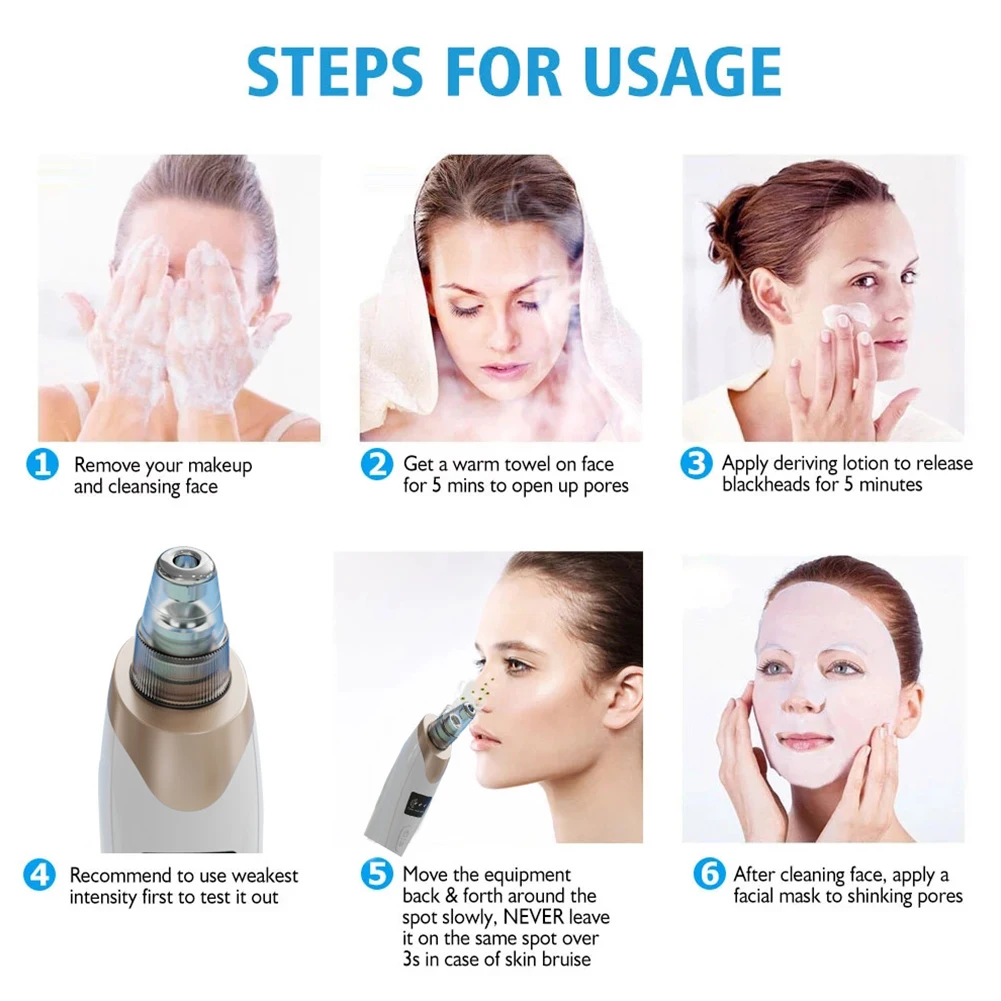 STEPS FOR USAGE

1 Remove your makeup and cleansing face

2 Get a warm towel on face for 5 mins to open up pores

3 Apply deriving lotion to release blackheads for 5 minutes

4 Recommend to use weakest intensity first to test it out

5 Move the equipment back & forth around the spot slowly, NEVER leave it on the same spot over 3s in case of skin bruise

6 After cleaning face, apply a facial mask to shinking pores