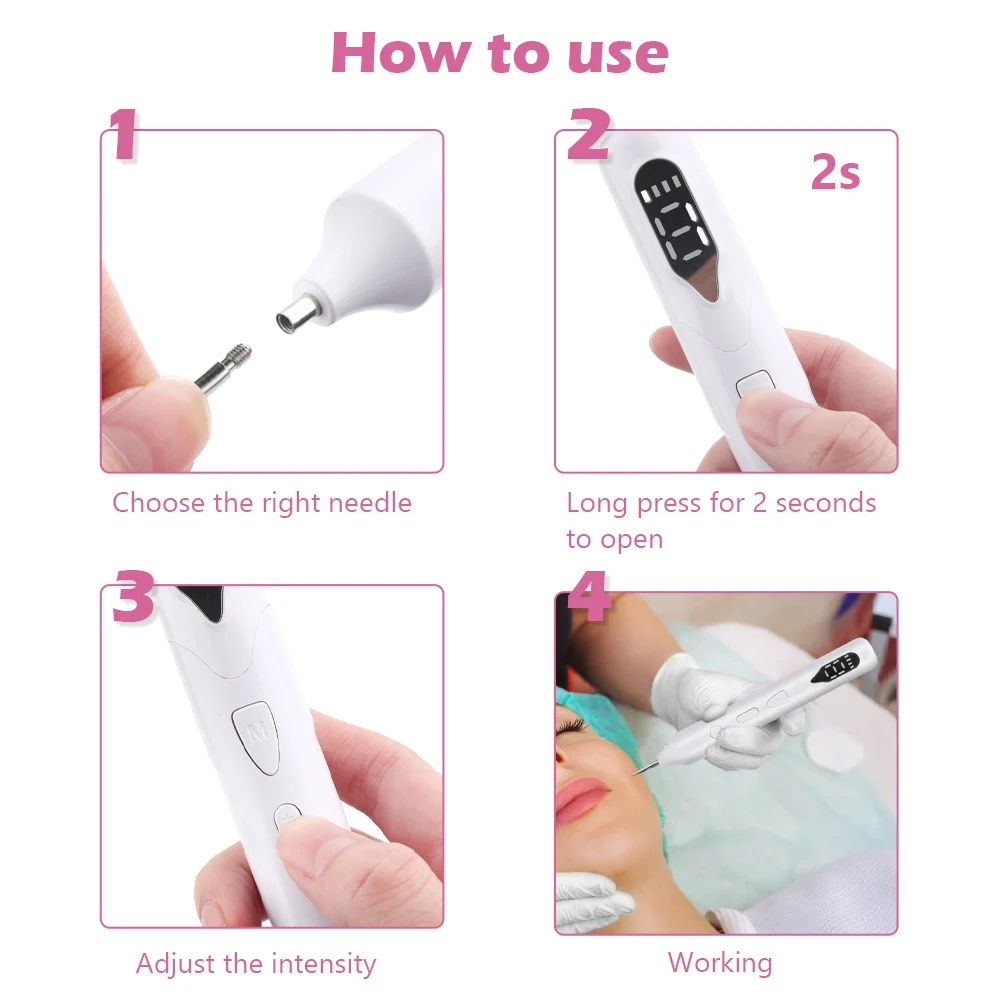 How to use

1

Choose the right needle

2

2s

Long press for 2 seconds to open

3

M

Adjust the intensity

4

Working