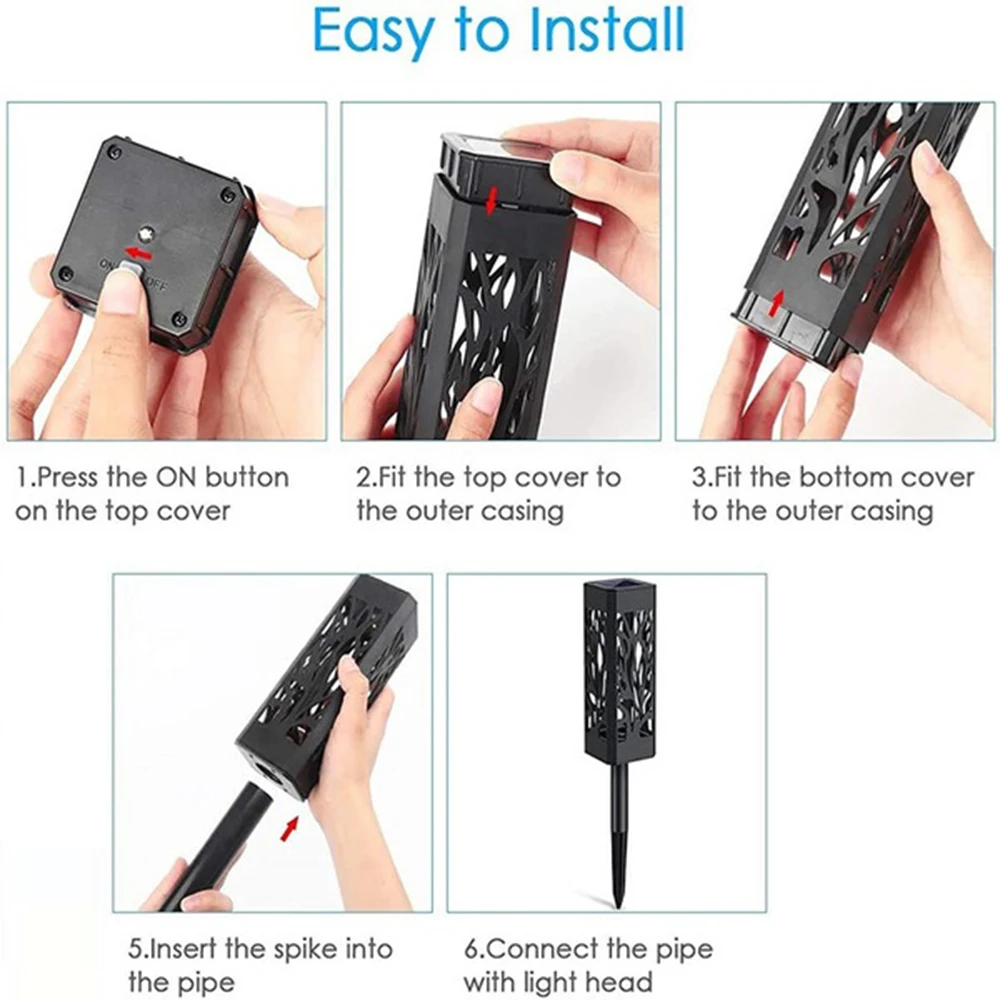 Easy to Install

ON OFF

1.Press the ON button on the top cover

2.Fit the top cover to the outer casing

3.Fit the bottom cover to the outer casing

5.Insert the spike into the pipe

6.Connect the pipe with light head