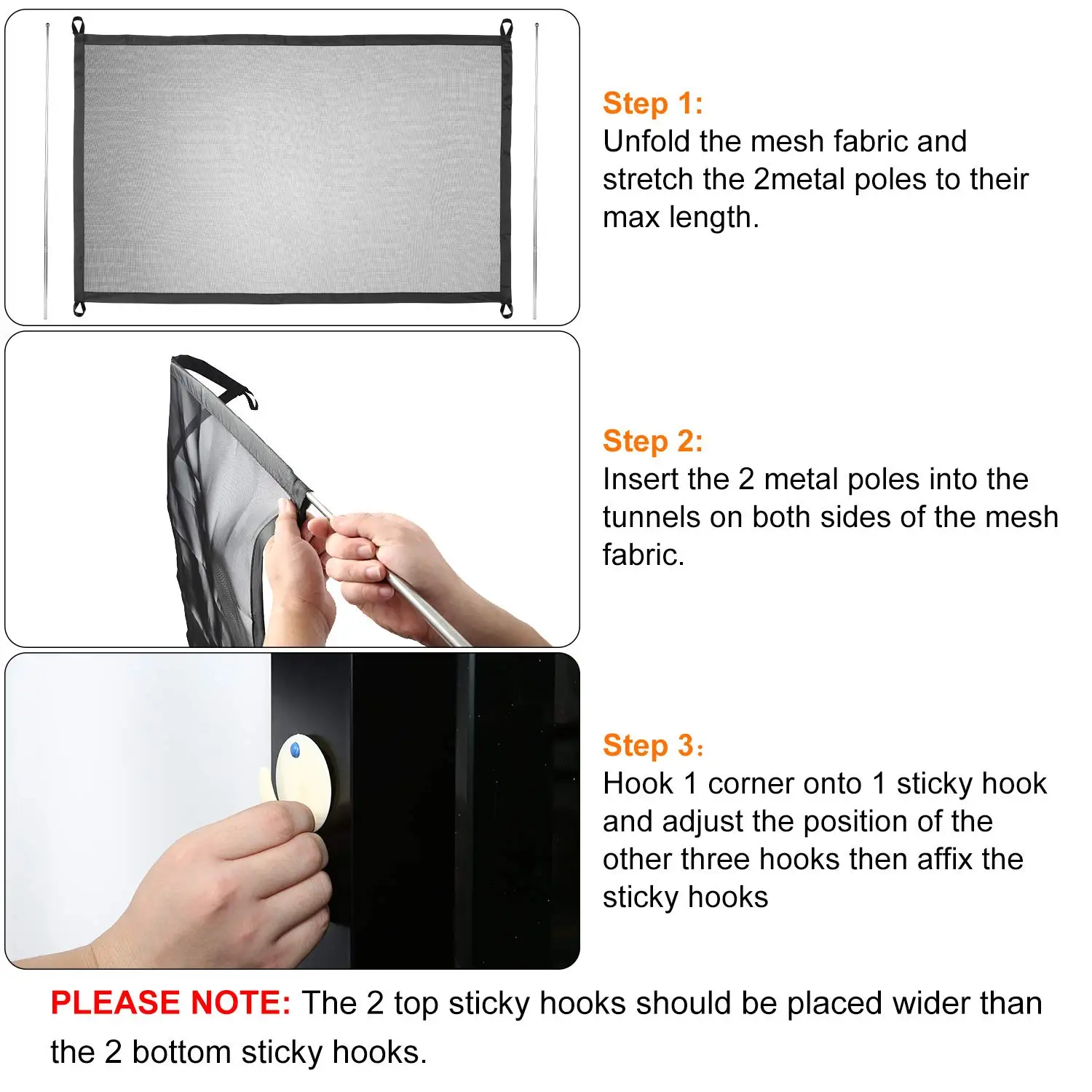 Step 1:
Unfold the mesh fabric and stretch the 2metal poles to their max length.

Step 2:
Insert the 2 metal poles into the tunnels on both sides of the mesh fabric.

Step 3:
Hook 1 corner onto 1 sticky hook and adjust the position of the other three hooks then affix the sticky hooks

PLEASE NOTE: The 2 top sticky hooks should be placed wider than the 2 bottom sticky hooks.