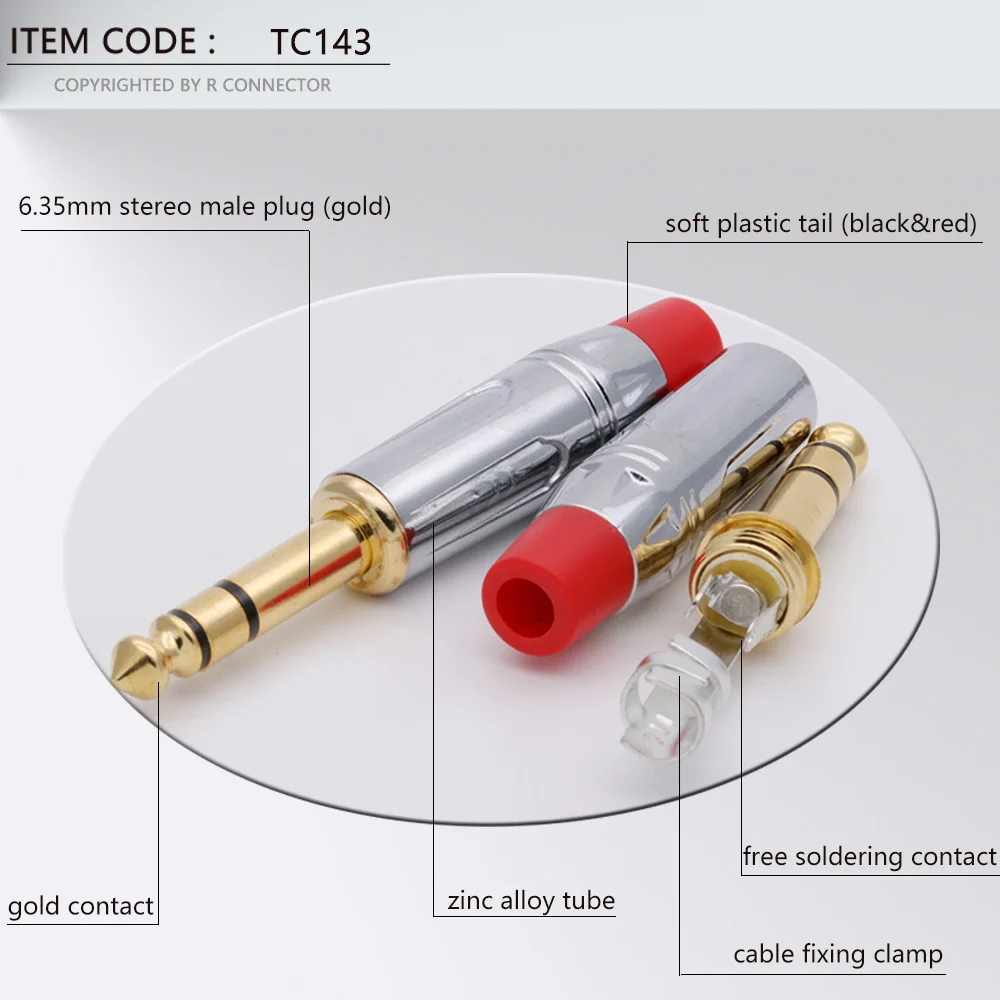 ITEM CODE : TC143

COPYRIGHTED BY R CONNECTOR

6.35mm stereo male plug (gold)

soft plastic tail (black&red)

free soldering contact

gold contact

zinc alloy tube

cable fixing clamp