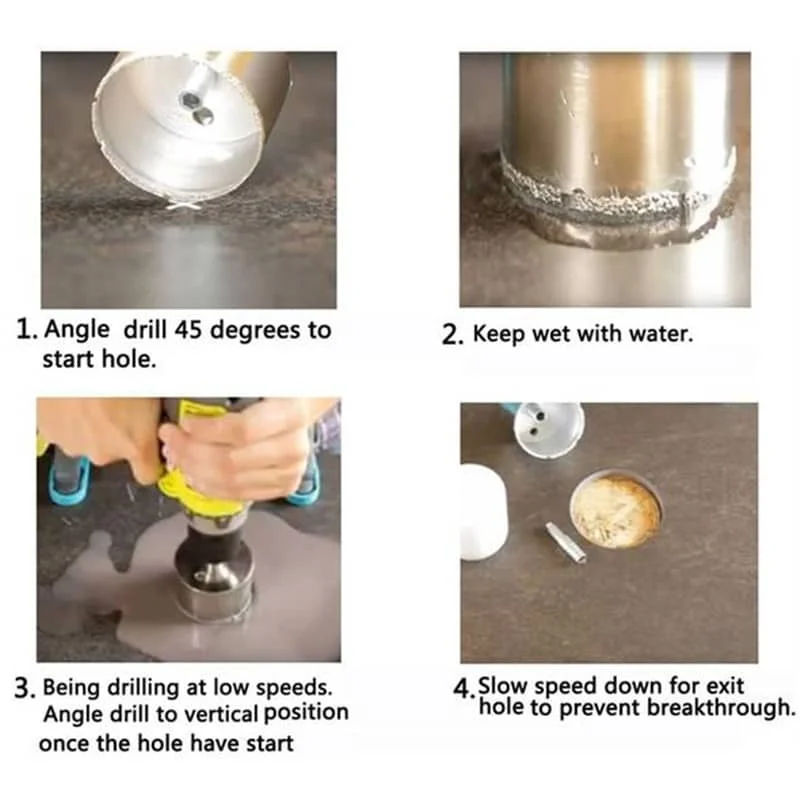 1. Angle drill 45 degrees to start hole.

2. Keep wet with water.

3. Being drilling at low speeds. Angle drill to vertical position once the hole have start

4. Slow speed down for exit hole to prevent breakthrough.