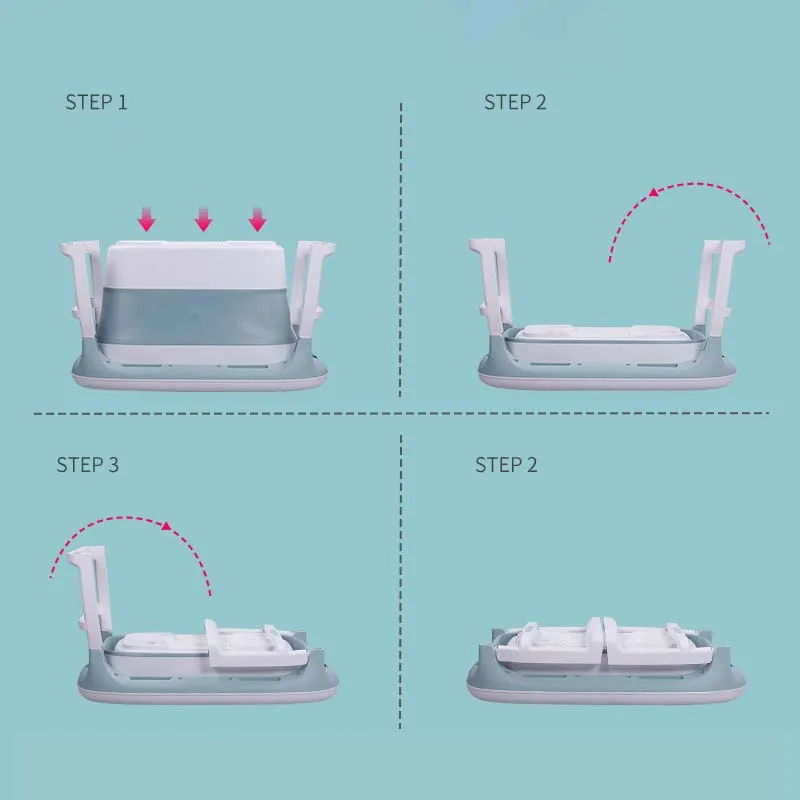 STEP 1

STEP 2

STEP 3

STEP 2