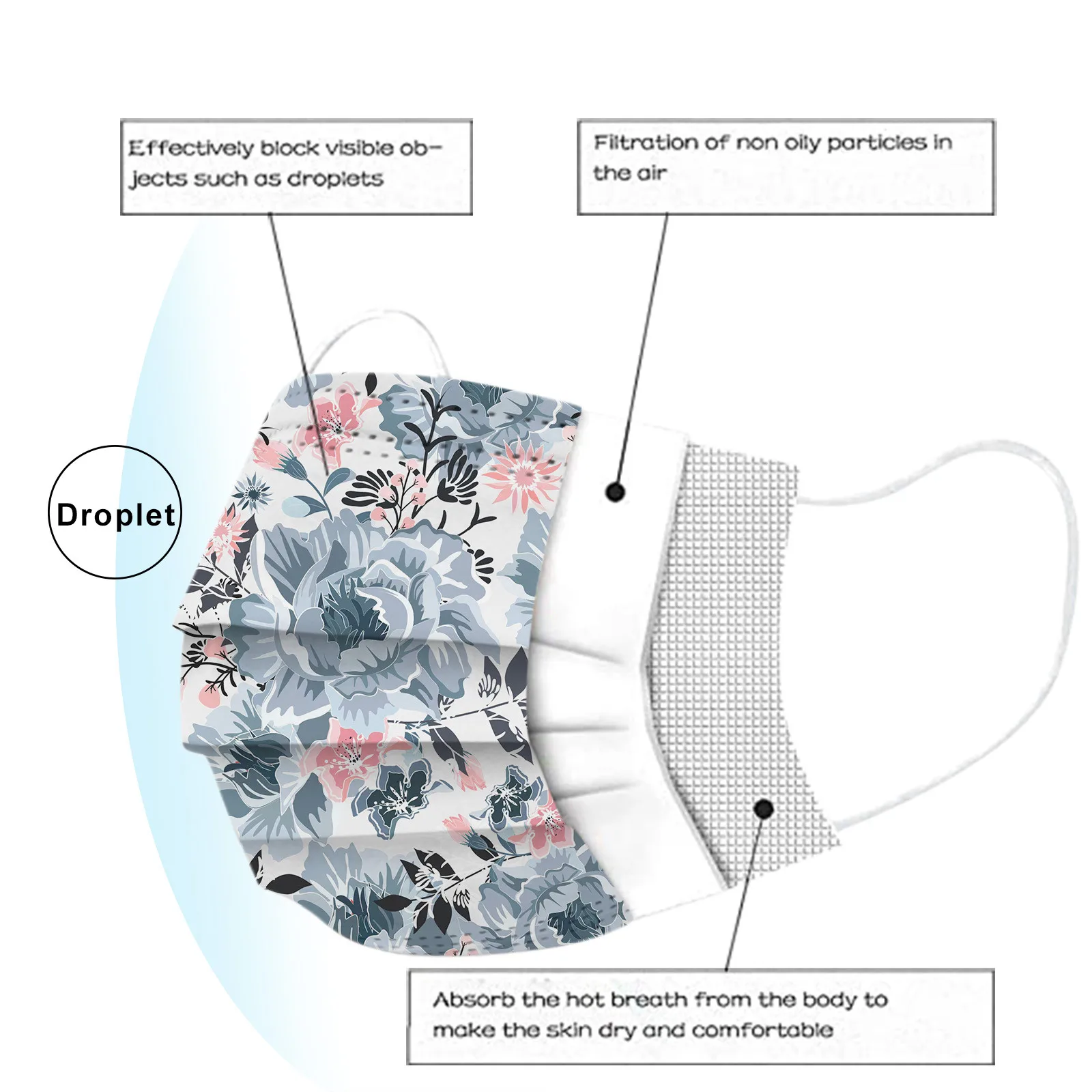 Effectively block visible objects such as droplets

Filtration of non oily particles in the air

Droplet

Absorb the hot breath from the body to make the skin dry and comfortable