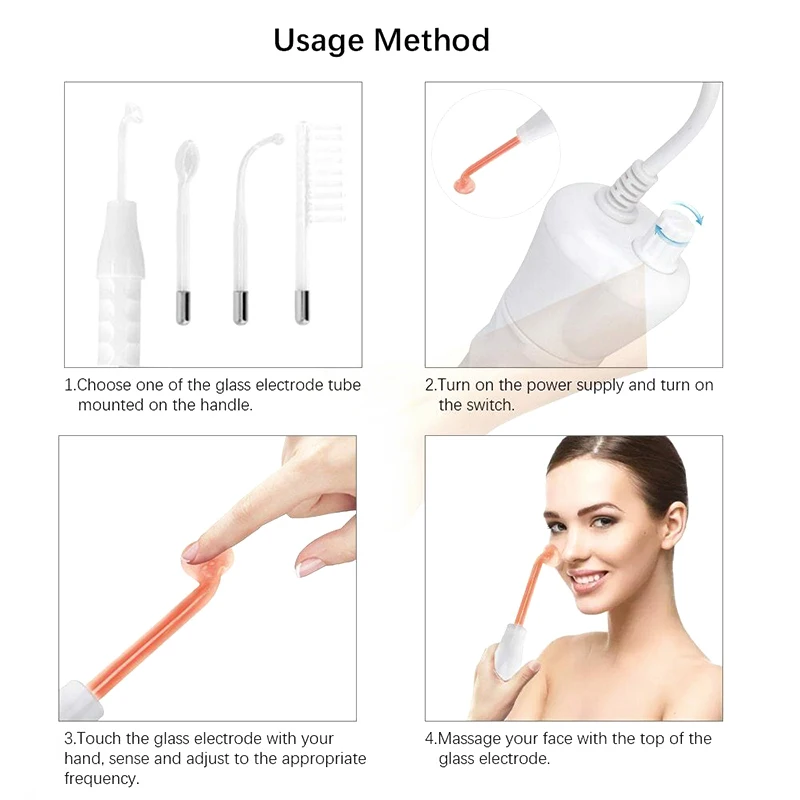 Usage Method

1.Choose one of the glass electrode tube mounted on the handle.

2.Turn on the power supply and turn on the switch.

3.Touch the glass electrode with your hand, sense and adjust to the appropriate frequency.

4.Massage your face with the top of the glass electrode.