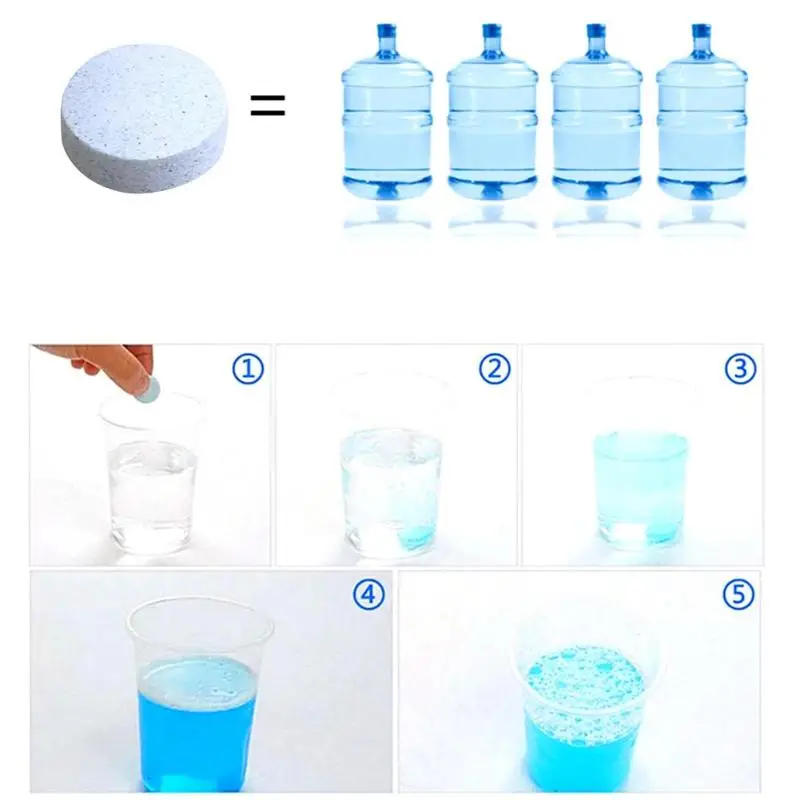 =

①

②

③

④

⑤