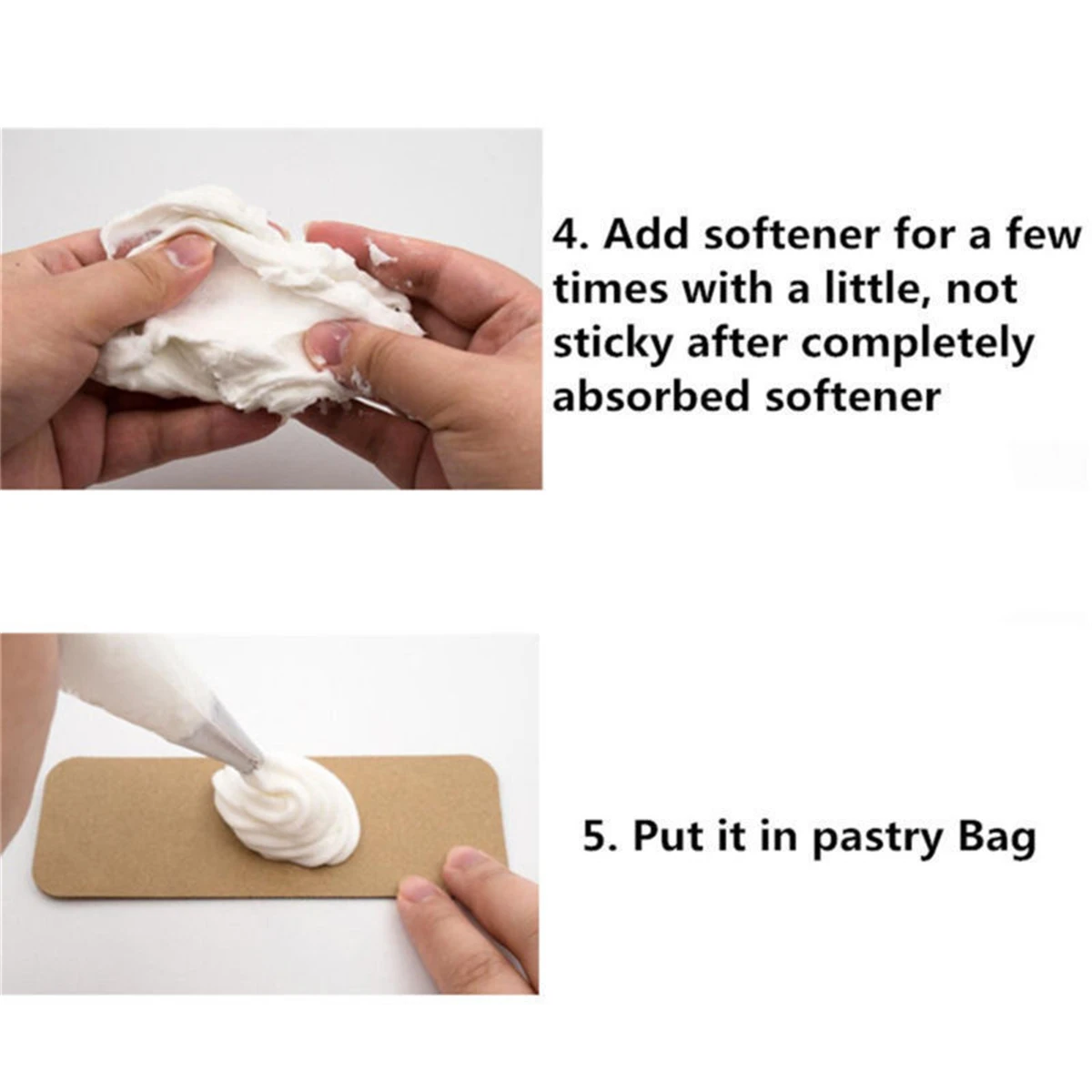 4. Add softener for a few times with a little, not sticky after completely absorbed softener

5. Put it in pastry Bag