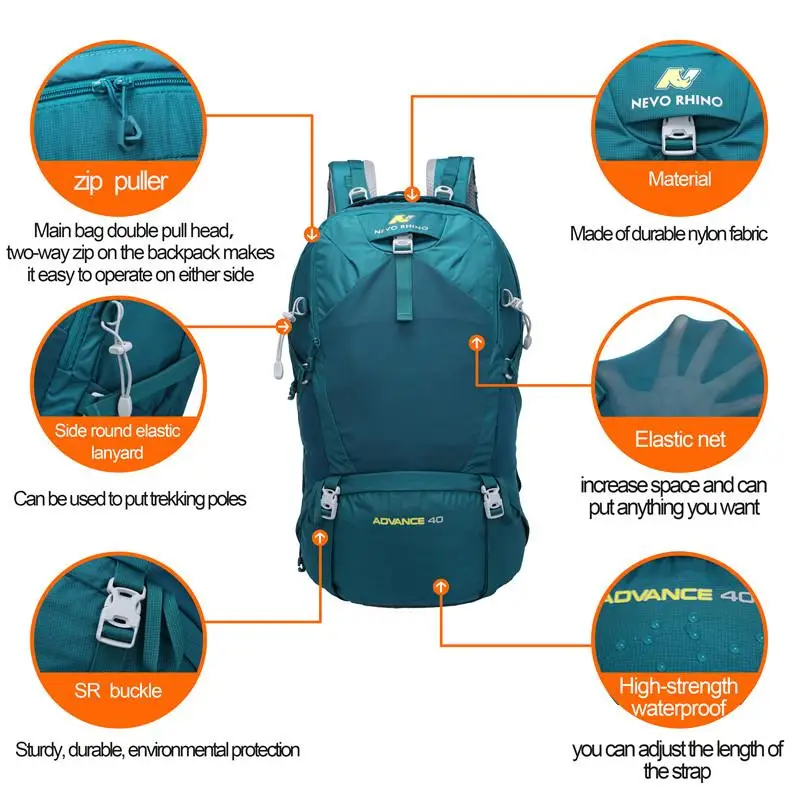 zip puller

Main bag double pull head, two-way zip on the backpack makes it easy to operate on either side

Side round elastic lanyard

Can be used to put trekking poles

SR buckle

Sturdy, durable, environmental protection

NEVO RHINO

ADVANCE 40

NEVO RHINO

Material

Made of durable nylon fabric

Elastic net

increase space and can put anything you want

ADVANCE 40

High-strength waterproof

you can adjust the length of the strap