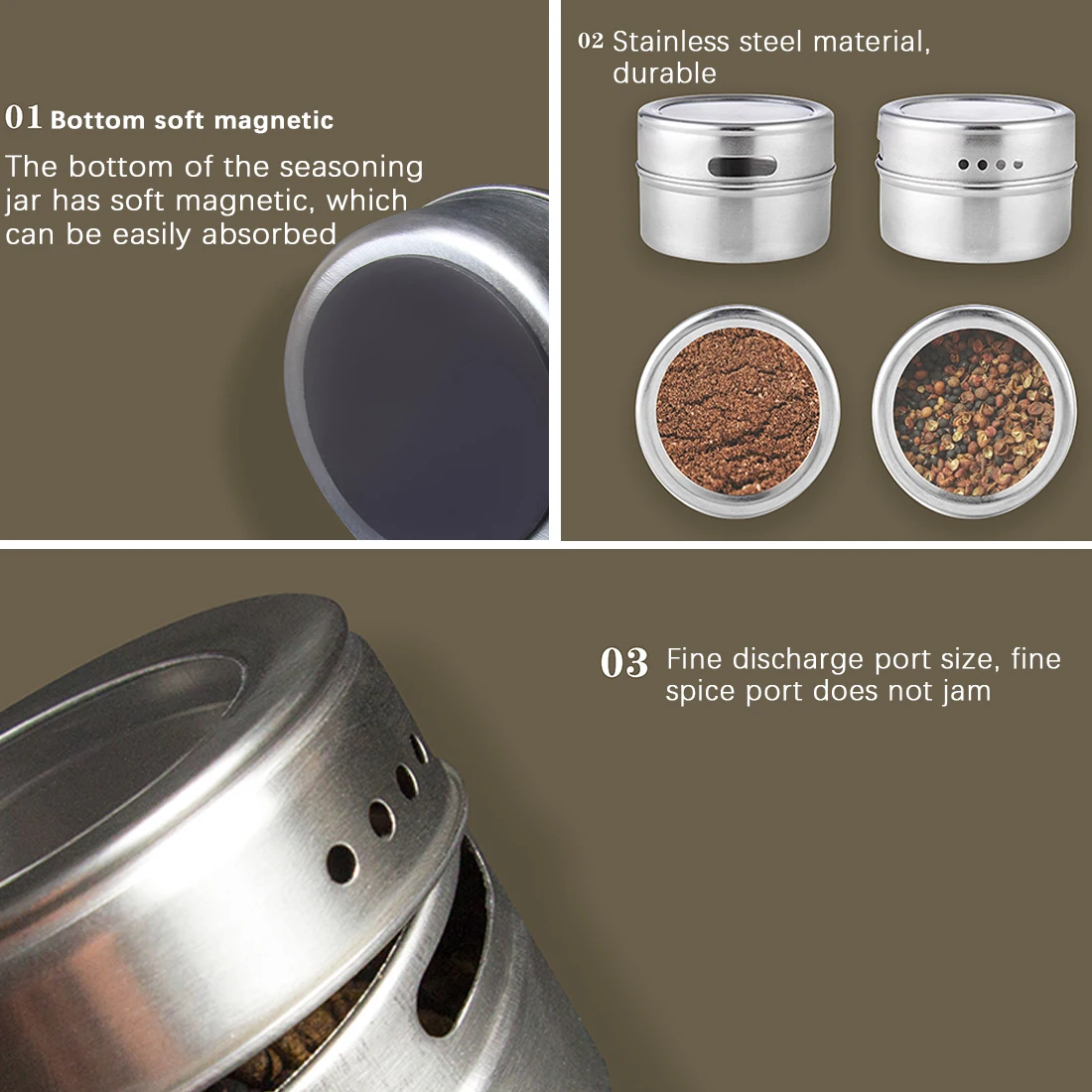 01 Bottom soft magnetic

The bottom of the seasoning jar has soft magnetic, which can be easily absorbed

02 Stainless steel material, durable

03 Fine discharge port size, fine spice port does not jam