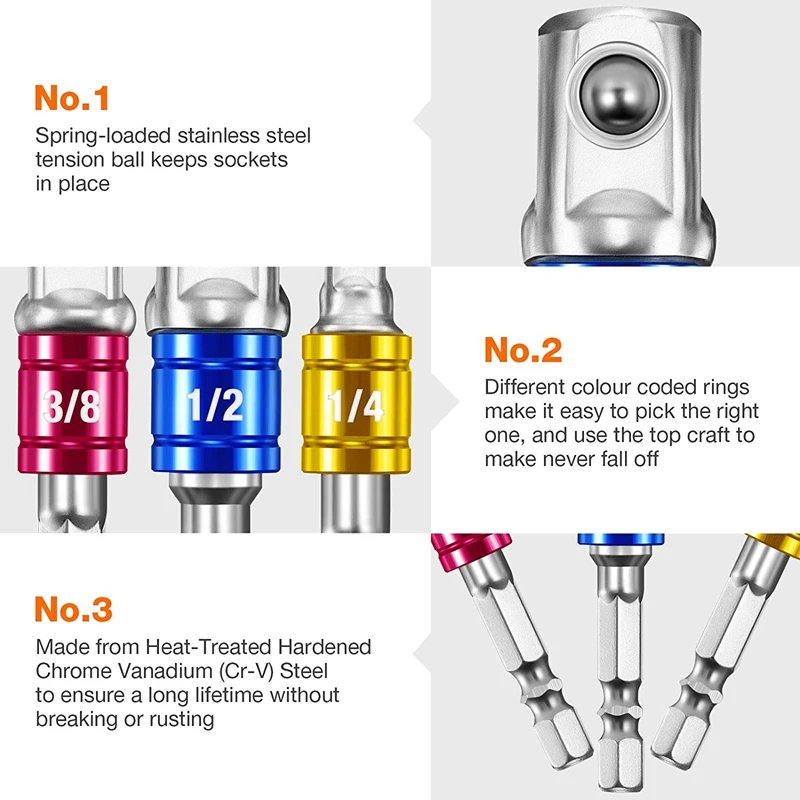 No.1

Spring-loaded stainless steel tension ball keeps sockets in place

3/8

1/2

1/4

No.2

Different colour coded rings make it easy to pick the right one, and use the top craft to make never fall off

No.3

Made from Heat-Treated Hardened Chrome Vanadium (Cr-V) Steel to ensure a long lifetime without breaking or rusting