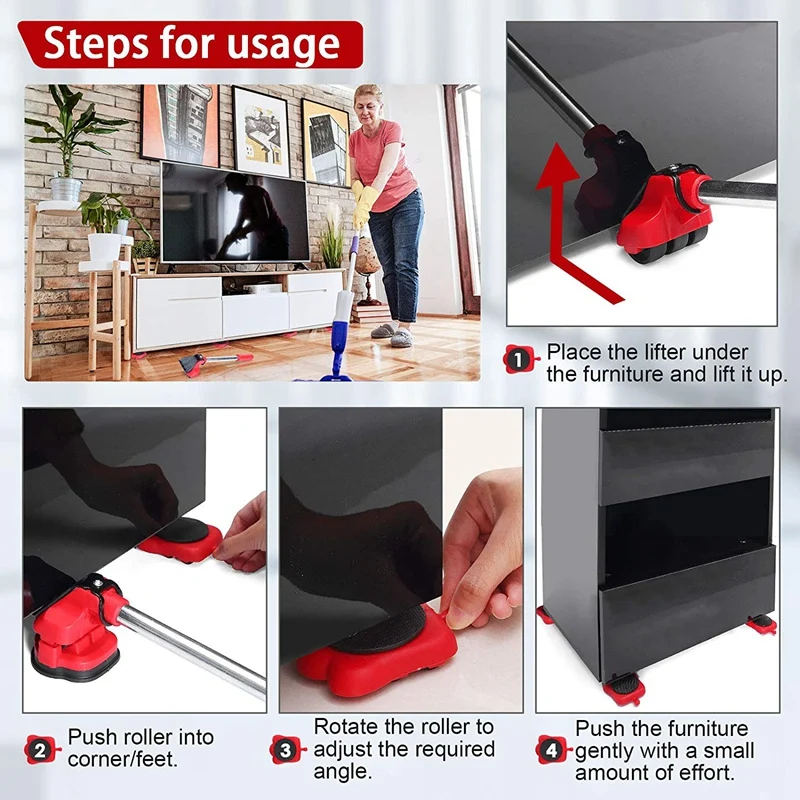 Steps for usage

1 Place the lifter under the furniture and lift it up.

2 Push roller into corner/feet.

3 Rotate the roller to adjust the required angle.

4 Push the furniture gently with a small amount of effort.