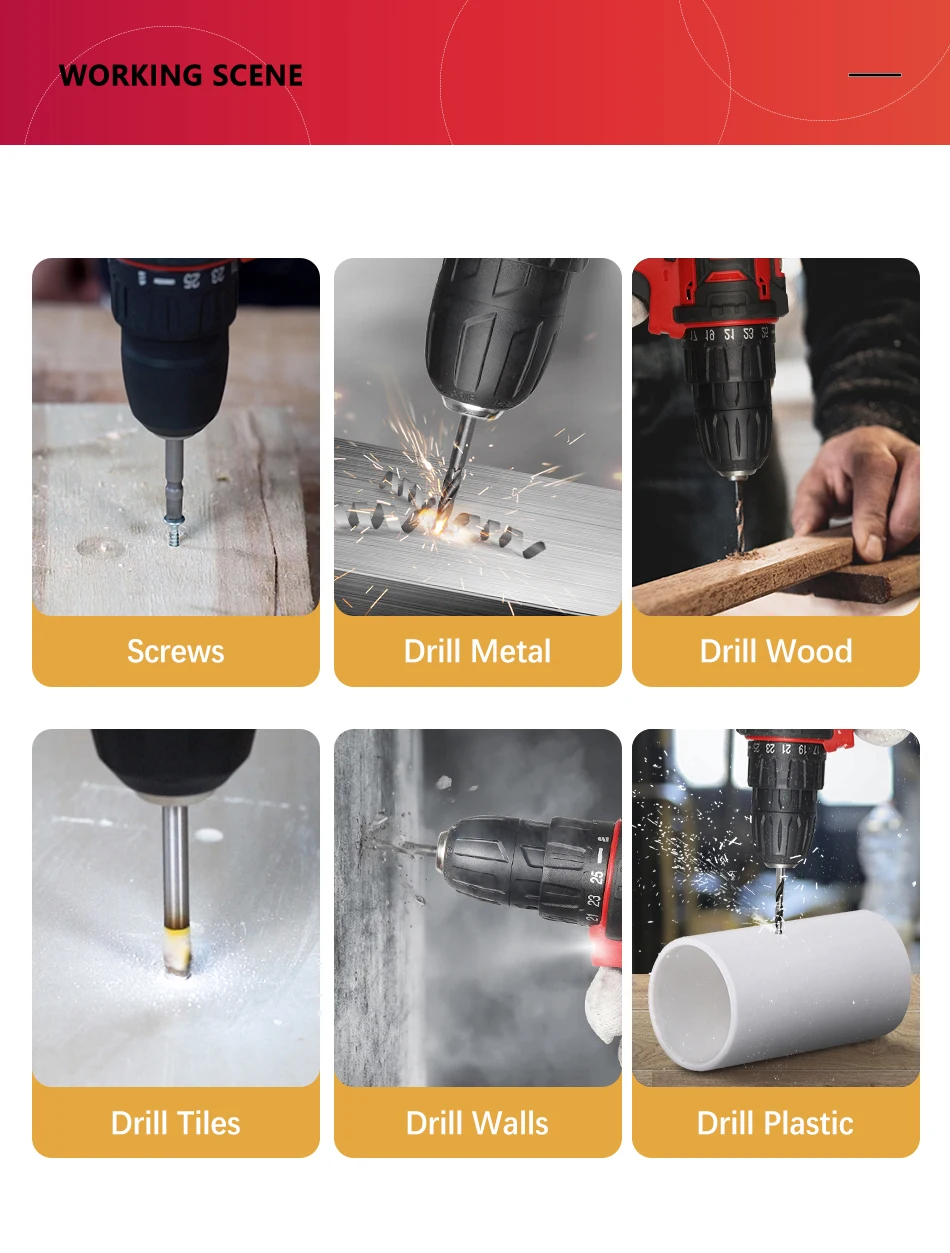 WORKING SCENE

Screws

Drill Metal

Drill Wood

Drill Tiles

Drill Walls

Drill Plastic