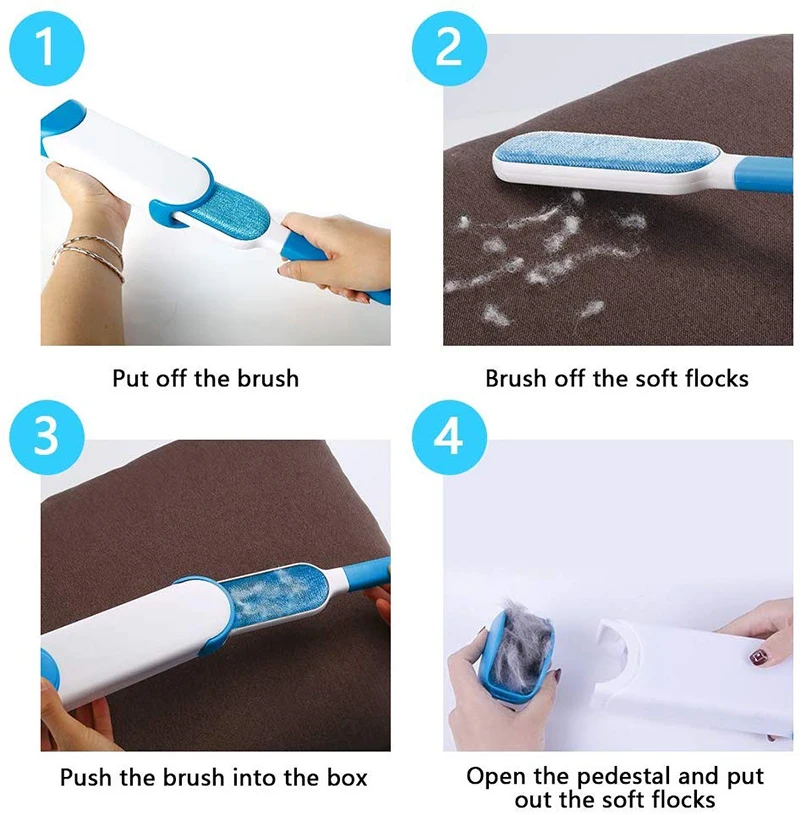 1

Put off the brush

2

Brush off the soft flocks

3

Push the brush into the box

4

Open the pedestal and put out the soft flocks