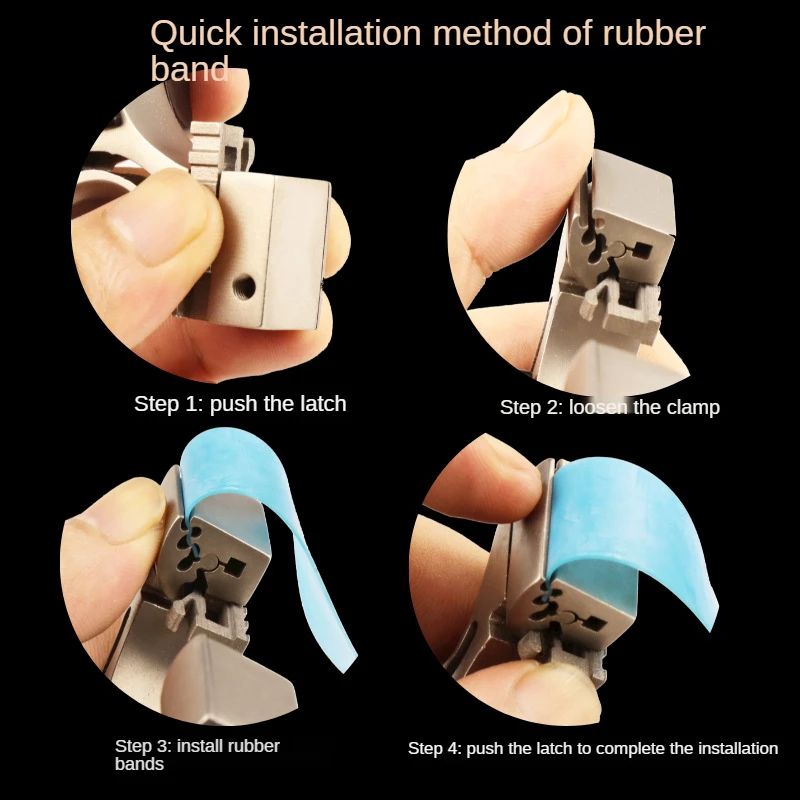 Quick installation method of rubber band

Step 1: push the latch

Step 2: loosen the clamp

Step 3: install rubber bands

Step 4: push the latch to complete the installation