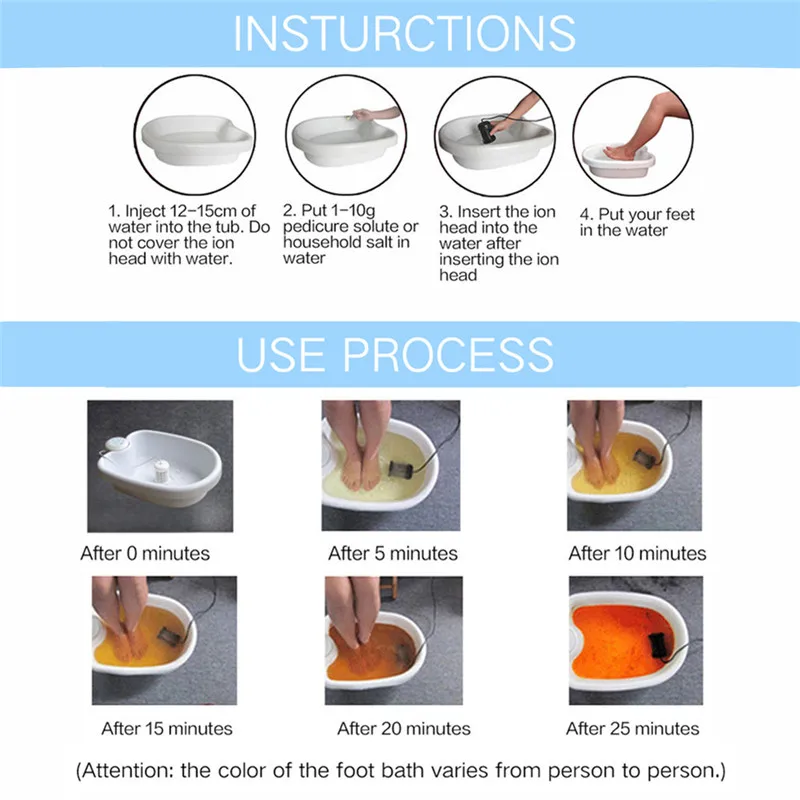 INSTURCTIONS

1. Inject 12–15cm of water into the tub. Do not cover the ion head with water.

2. Put 1–10g pedicure solute or household salt in water

3. Insert the ion head into the water after inserting the ion head

4. Put your feet in the water

USE PROCESS

After 0 minutes

After 5 minutes

After 10 minutes

After 15 minutes

After 20 minutes

After 25 minutes

(Attention: the color of the foot bath varies from person to person.)