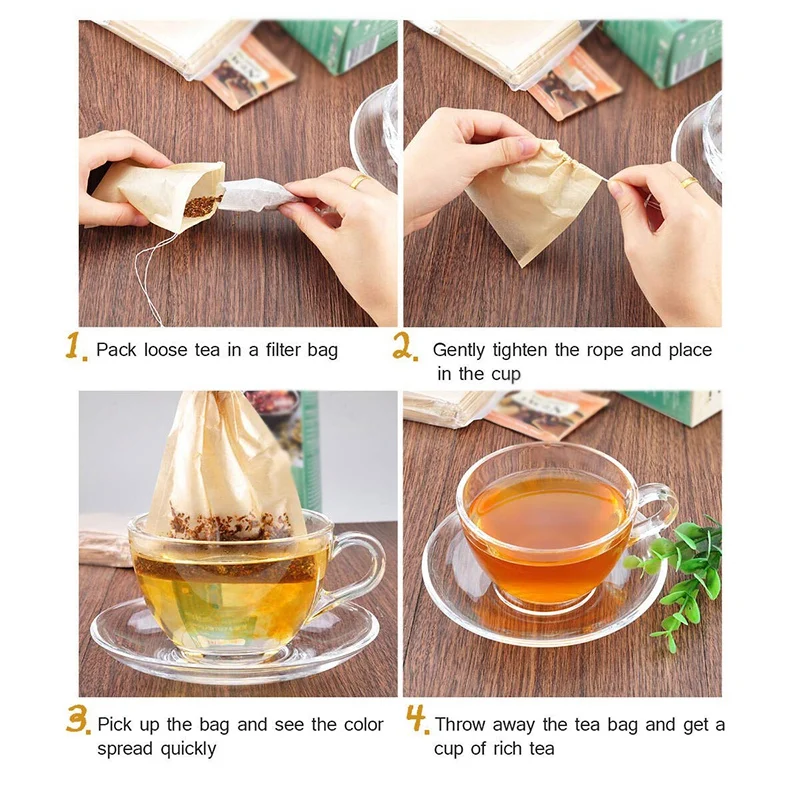 1. Pack loose tea in a filter bag

2. Gently tighten the rope and place in the cup

3. Pick up the bag and see the color spread quickly

4. Throw away the tea bag and get a cup of rich tea