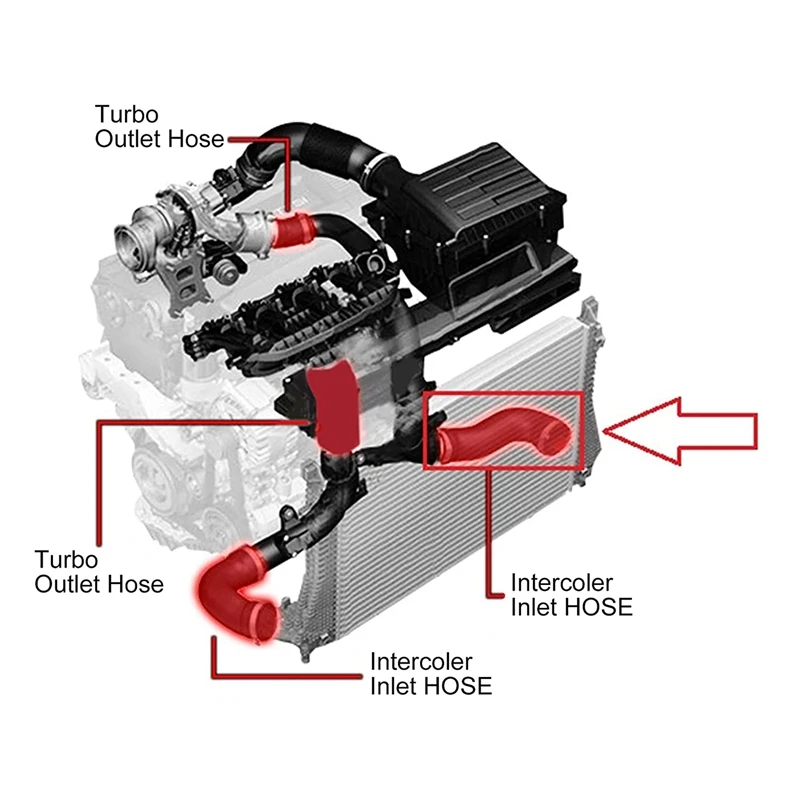 Turbo
Outlet Hose

Turbo
Outlet Hose

Intercoler
Inlet HOSE

Intercoler
Inlet HOSE