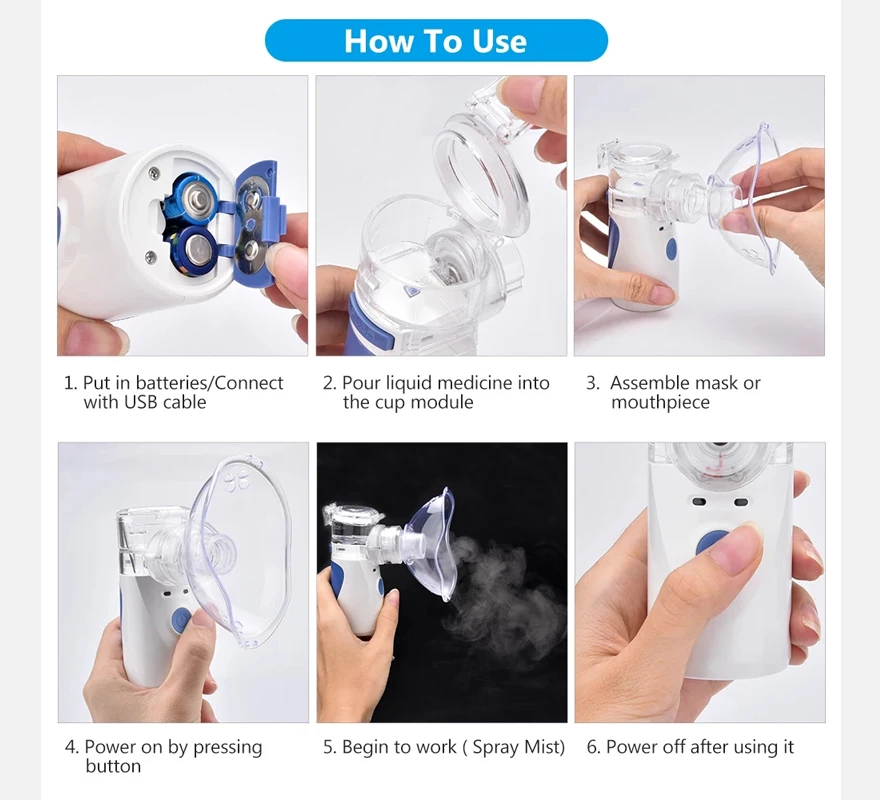 How To Use

1. Put in batteries/Connect with USB cable

2. Pour liquid medicine into the cup module

3. Assemble mask or mouthpiece

4. Power on by pressing button

5. Begin to work ( Spray Mist)

6. Power off after using it