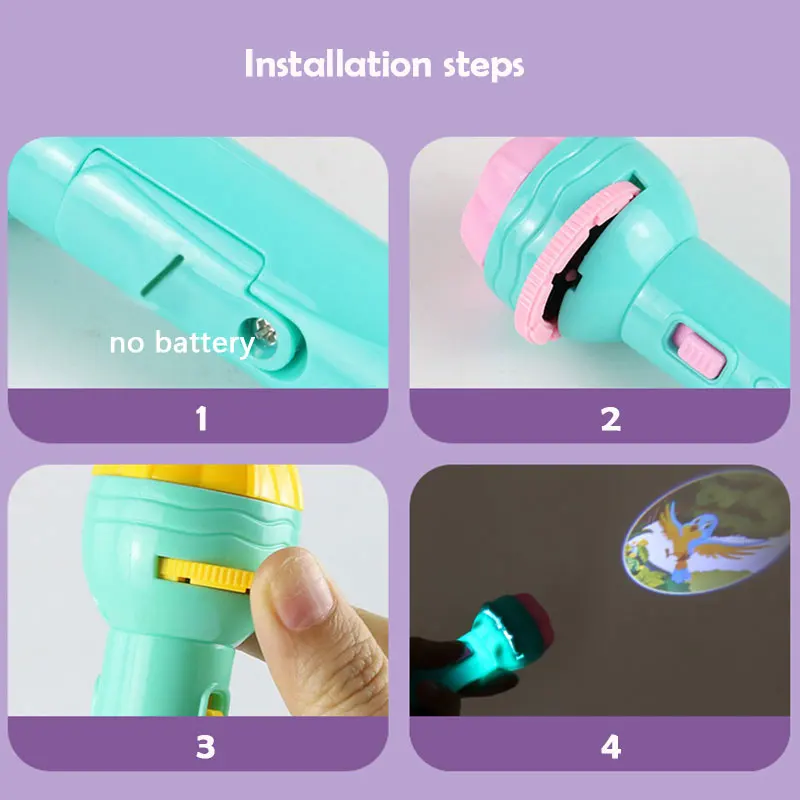 Installation steps

no battery

1

2

3

4