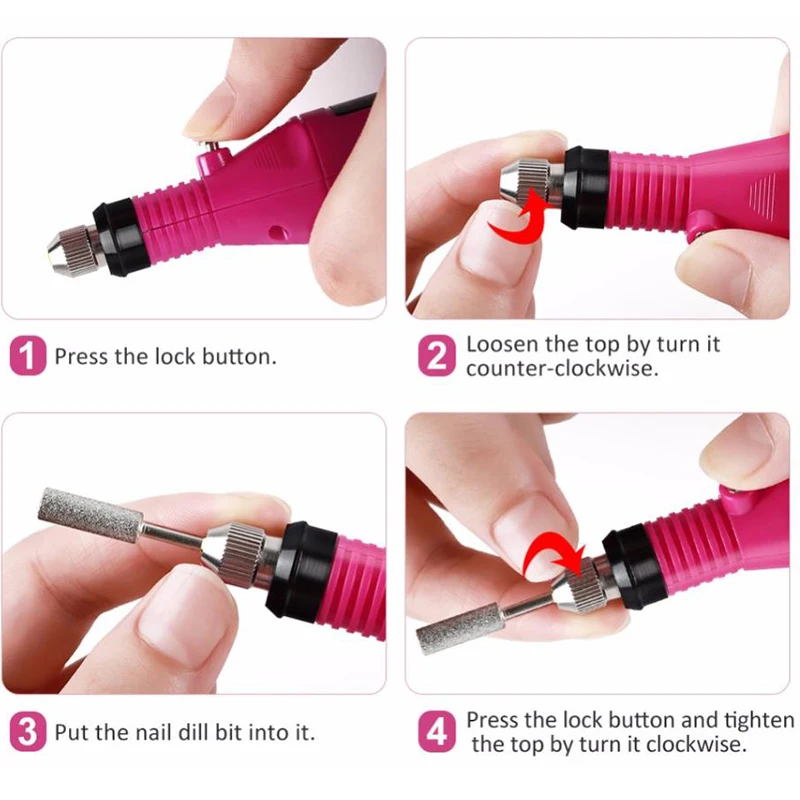 1 Press the lock button.

2 Loosen the top by turn it counter-clockwise.

3 Put the nail dill bit into it.

4 Press the lock button and tighten the top by turn it clockwise.