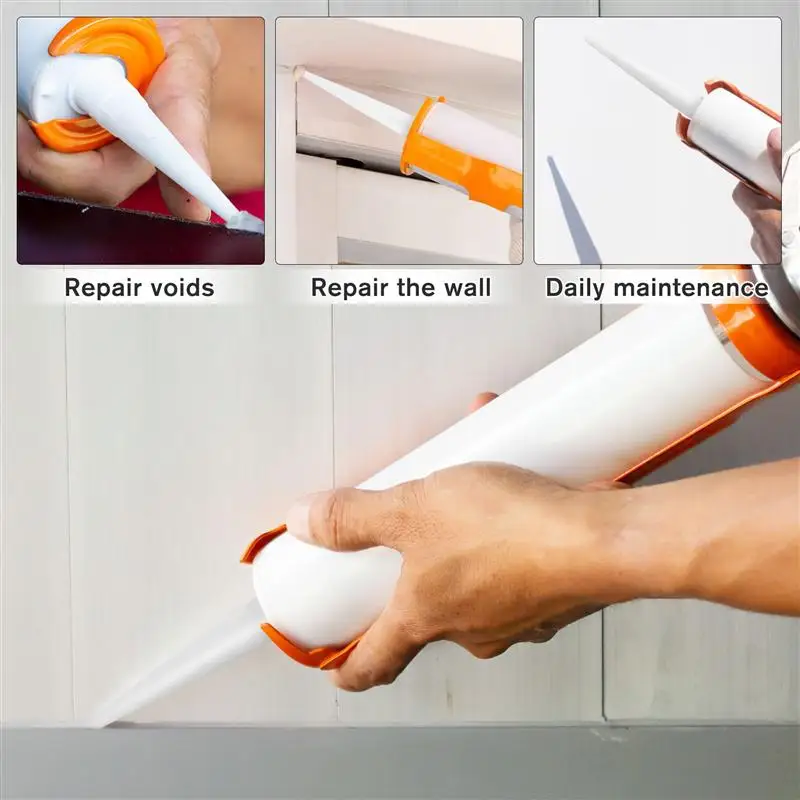 Repair voids

Repair the wall

Daily maintenance