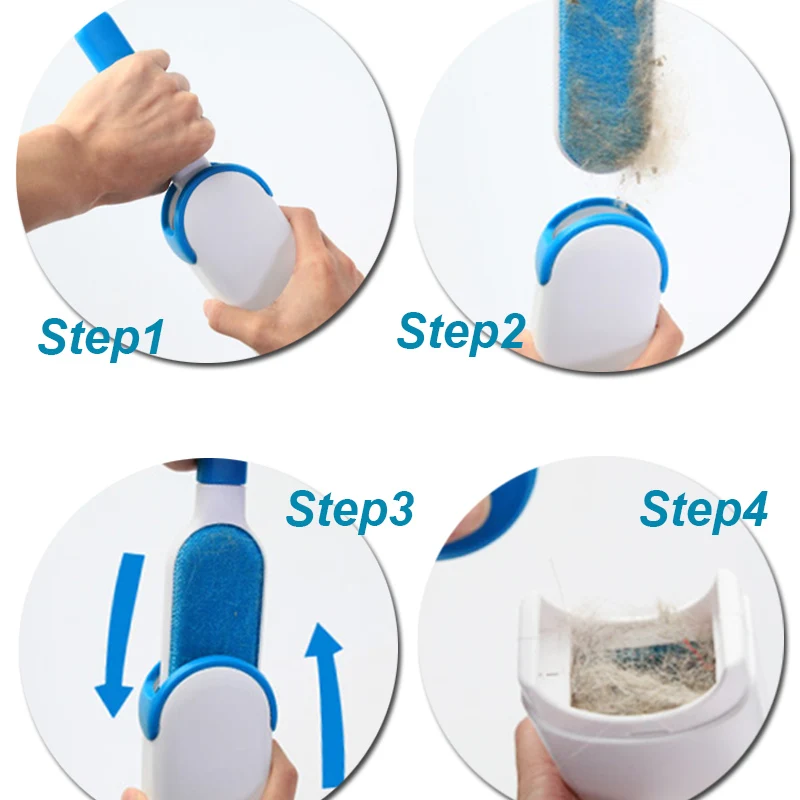 Step1

Step2

Step3

Step4