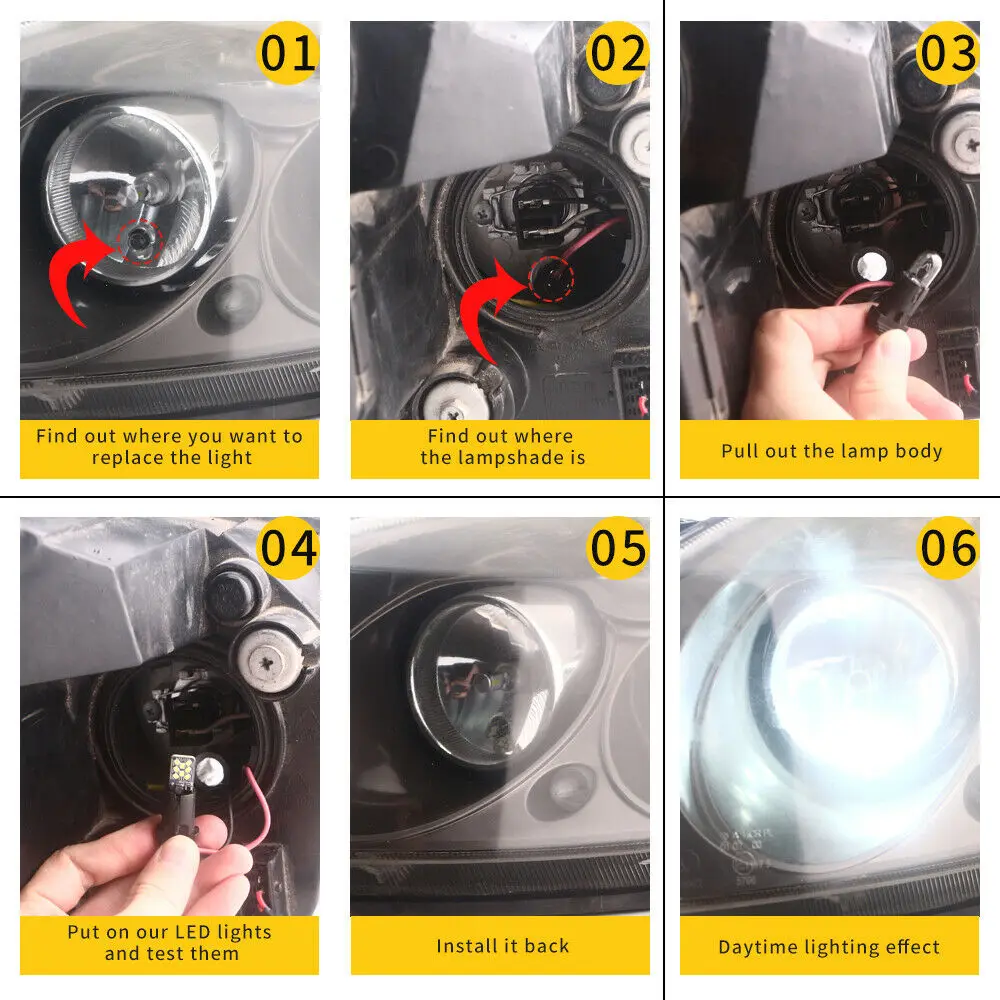 01

Find out where you want to replace the light

02

Find out where the lampshade is

03

Pull out the lamp body

04

Put on our LED lights and test them

05

Install it back

06

Daytime lighting effect