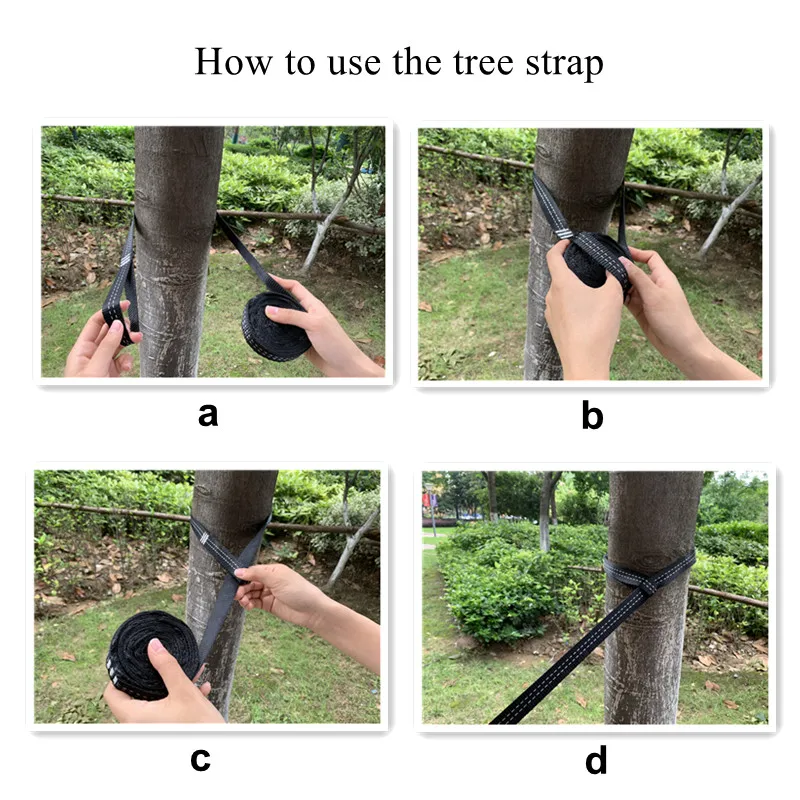 How to use the tree strap

a

b

c

d