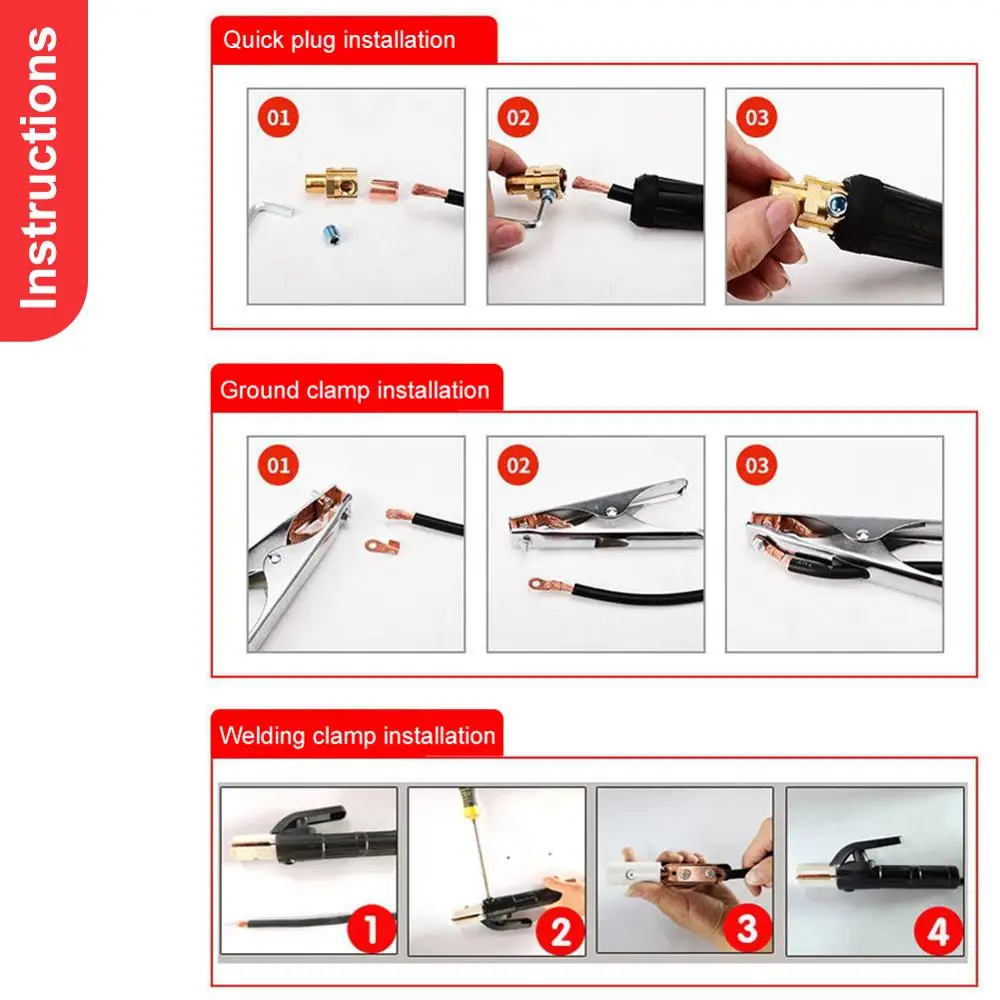 Instructions

Quick plug installation

01

02

03

Ground clamp installation

01

02

03

Welding clamp installation

1

2

3

4