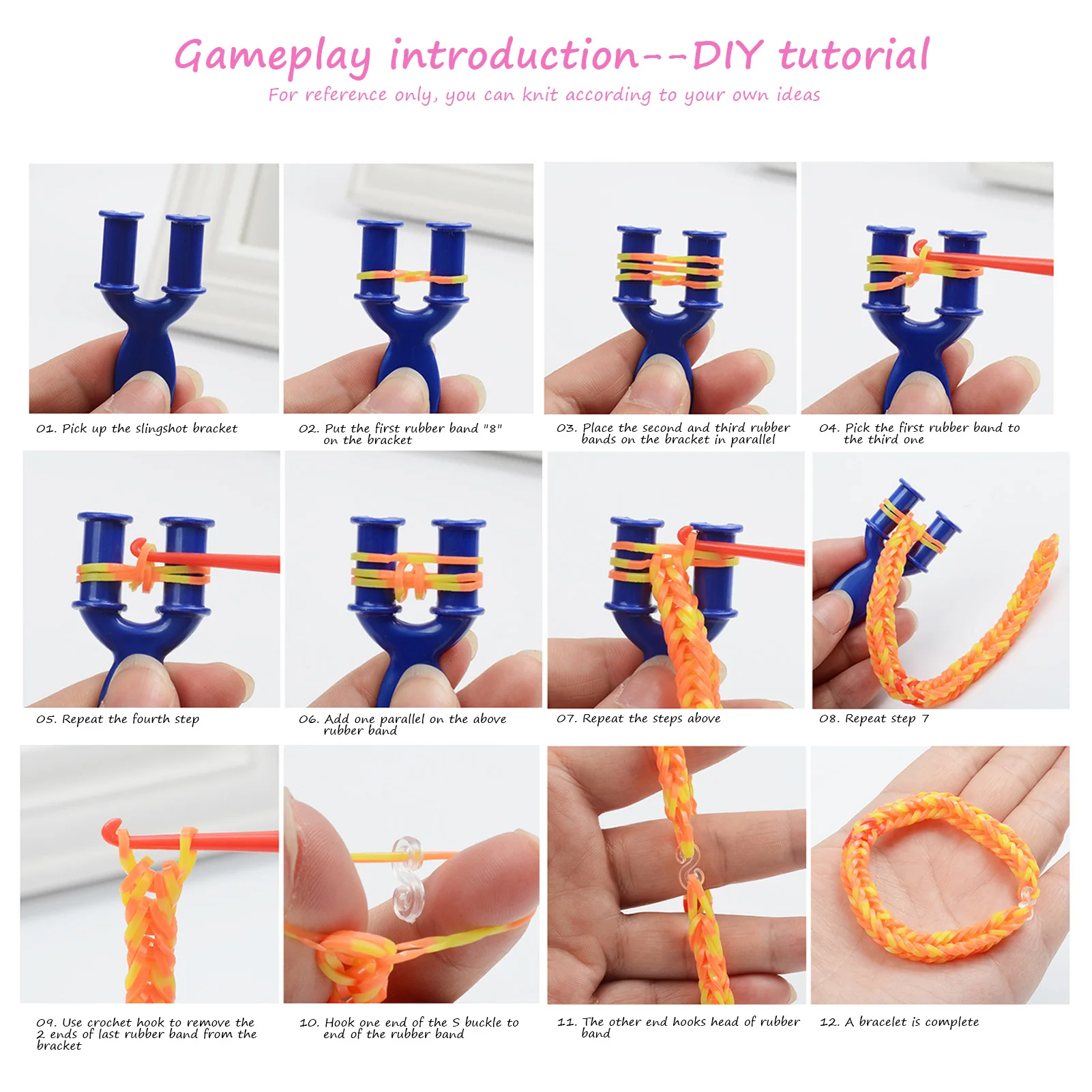 Gameplay introduction--DIY tutorial

For reference only, you can knit according to your own ideas

01. Pick up the slingshot bracket

02. Put the first rubber band "8" on the bracket

03. Place the second and third rubber bands on the bracket in parallel

04. Pick the first rubber band to the third one

05. Repeat the fourth step

06. Add one parallel on the above rubber band

07. Repeat the steps above

08. Repeat step 7

09. Use crochet hook to remove the 2 ends of last rubber band from the bracket

10. Hook one end of the S buckle to end of the rubber band

11. The other end hooks head of rubber band

12. A bracelet is complete