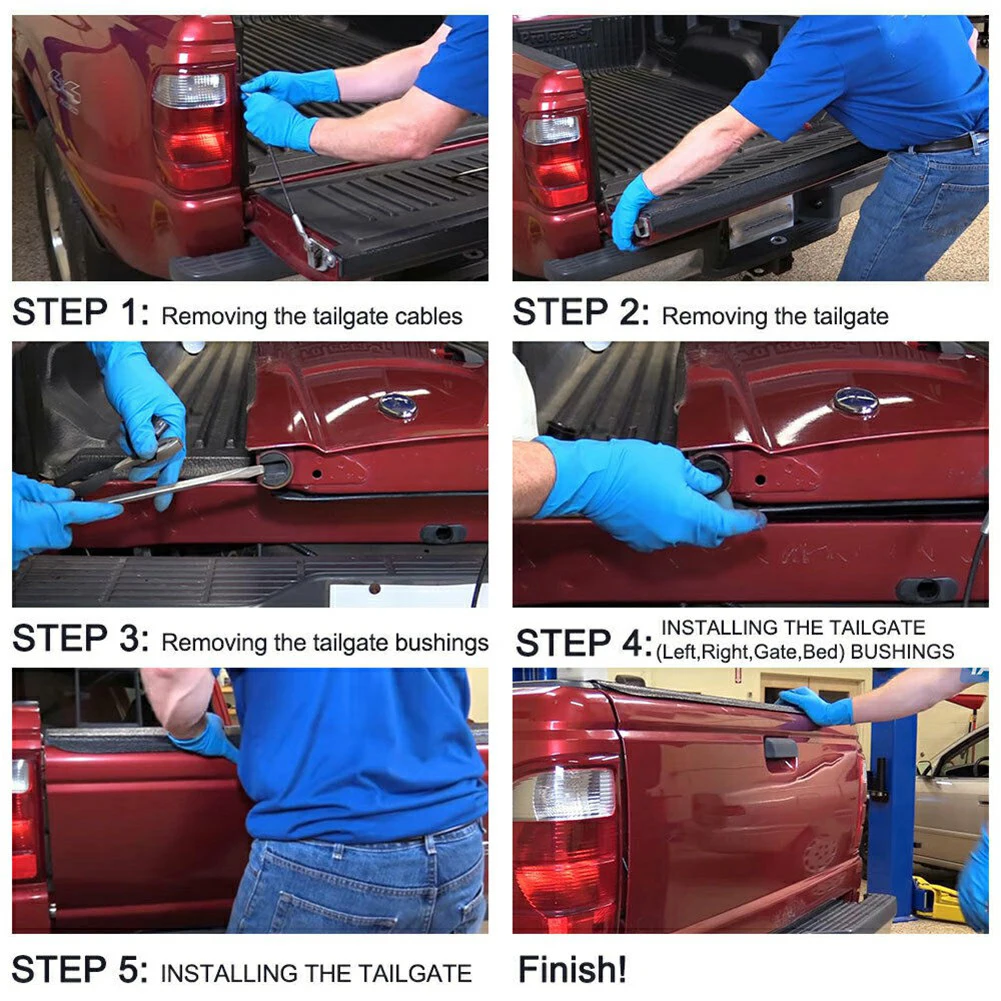 STEP 1: Removing the tailgate cables

STEP 2: Removing the tailgate

STEP 3: Removing the tailgate bushings

STEP 4: INSTALLING THE TAILGATE (Left,Right,Gate,Bed) BUSHINGS

STEP 5: INSTALLING THE TAILGATE

Finish!