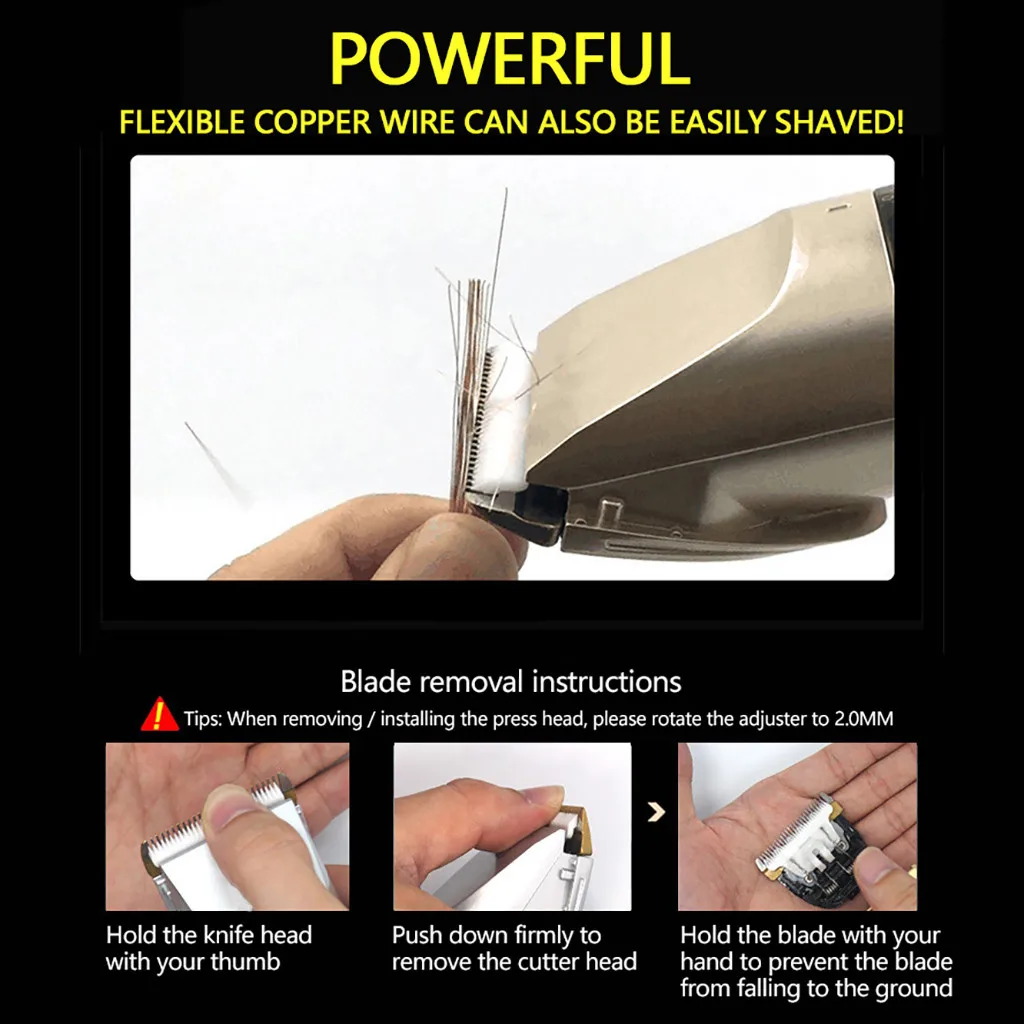 POWERFUL

FLEXIBLE COPPER WIRE CAN ALSO BE EASILY SHAVED!

Blade removal instructions

Tips: When removing / installing the press head, please rotate the adjuster to 2.0MM

Hold the knife head with your thumb

Push down firmly to remove the cutter head

Hold the blade with your hand to prevent the blade from falling to the ground