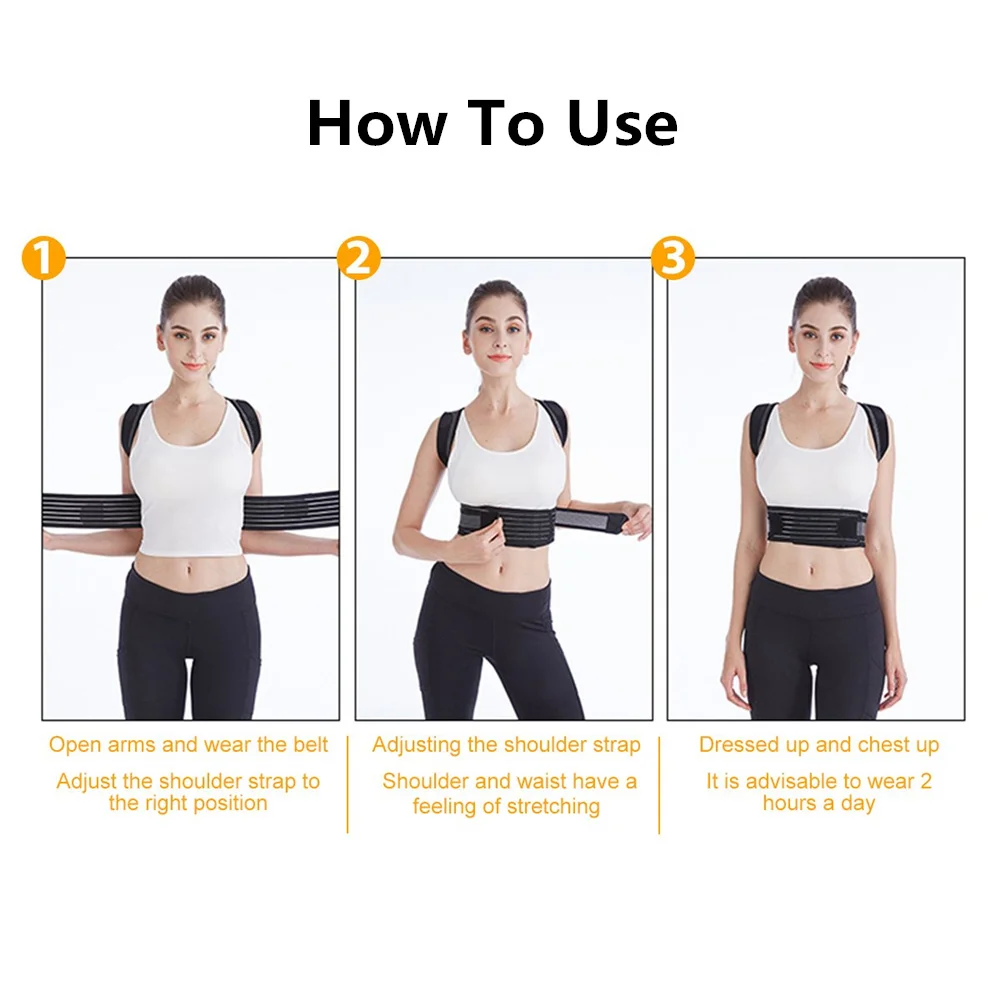 How To Use

1

Open arms and wear the belt

Adjust the shoulder strap to the right position

2

Adjusting the shoulder strap

Shoulder and waist have a feeling of stretching

3

Dressed up and chest up

It is advisable to wear 2 hours a day