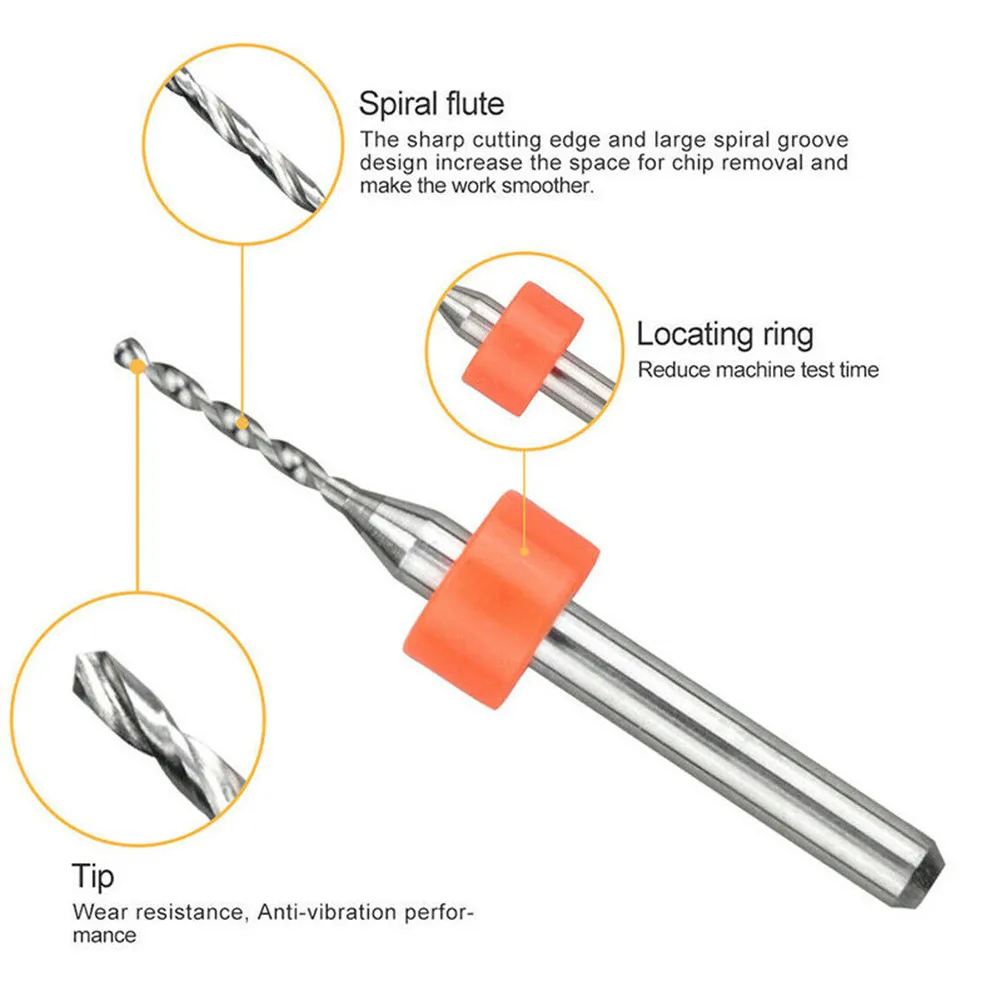 Spiral flute
The sharp cutting edge and large spiral groove design increase the space for chip removal and make the work smoother.

Locating ring
Reduce machine test time

Tip
Wear resistance, Anti-vibration performance