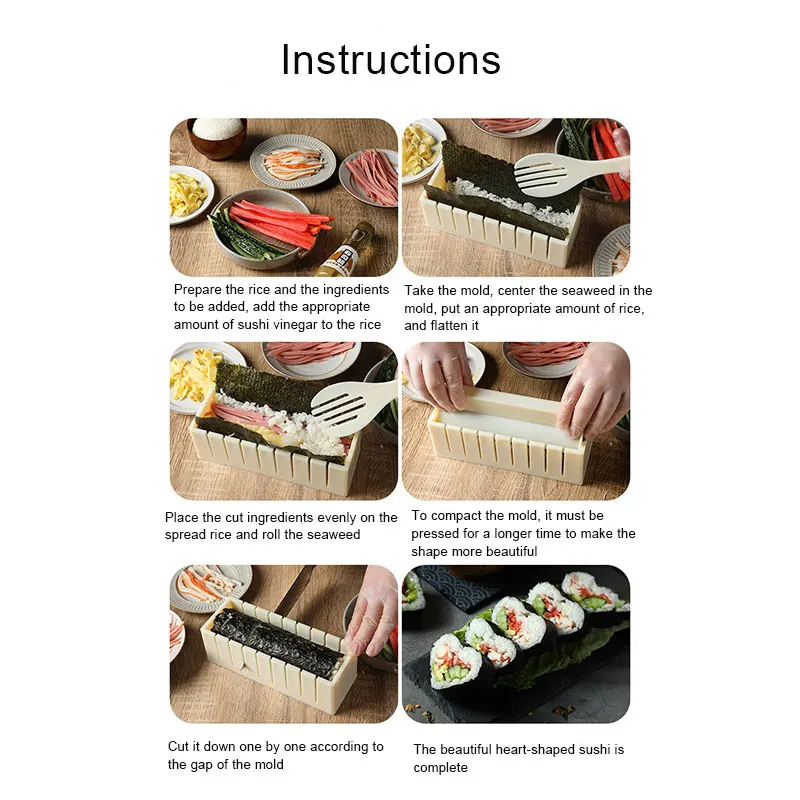 Instructions

Prepare the rice and the ingredients to be added, add the appropriate amount of sushi vinegar to the rice

Take the mold, center the seaweed in the mold, put an appropriate amount of rice, and flatten it

Place the cut ingredients evenly on the spread rice and roll the seaweed

To compact the mold, it must be pressed for a longer time to make the shape more beautiful

Cut it down one by one according to the gap of the mold

The beautiful heart-shaped sushi is complete