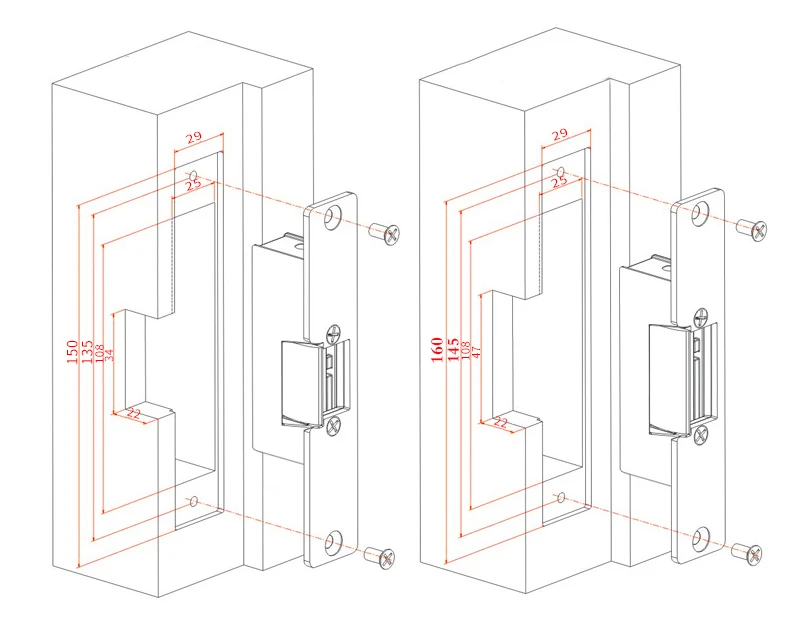 29
25
150
135
108
34
22

29
25
160
145
108
47
22