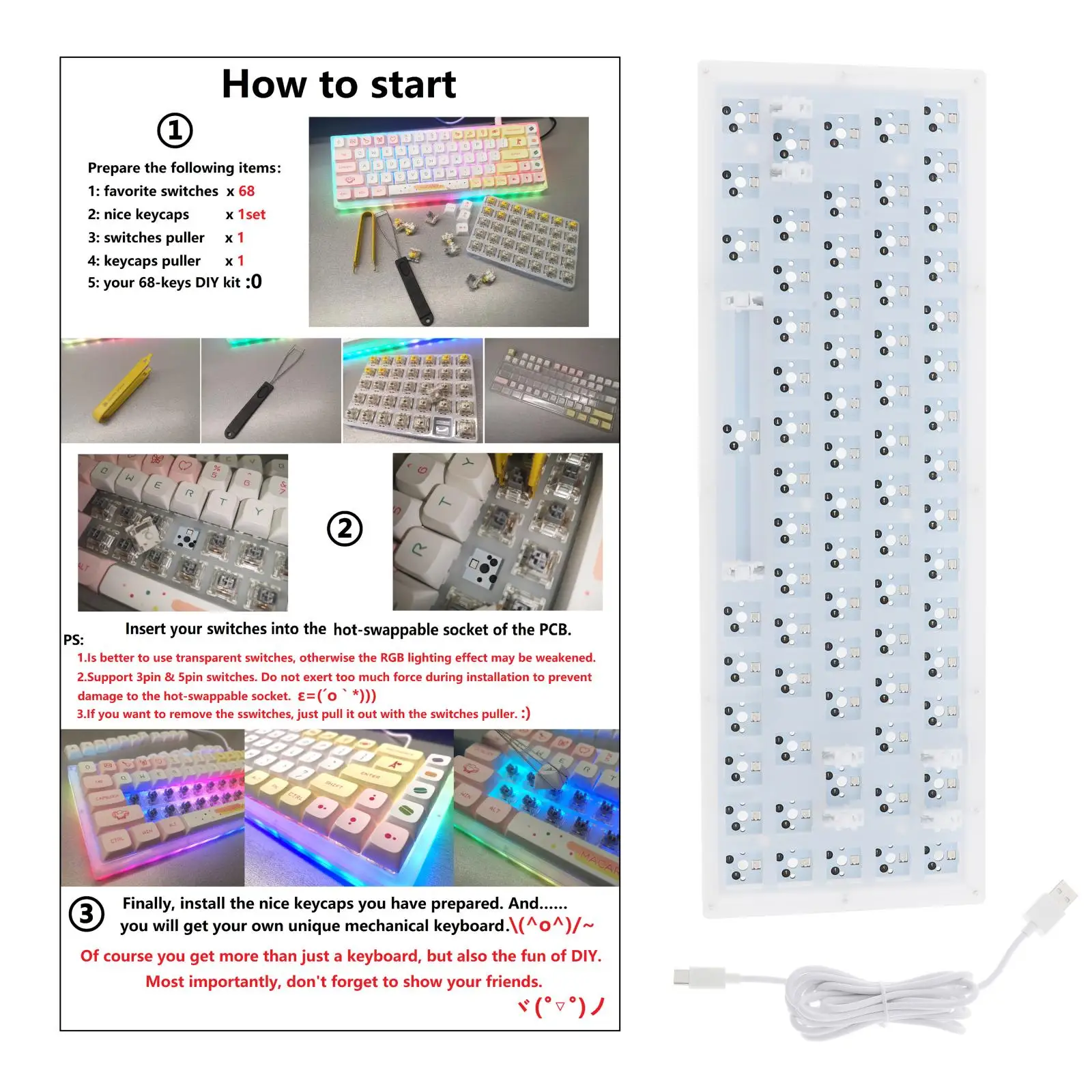 How to start

①

Prepare the following items:
1: favorite switches x 68
2: nice keycaps x 1set
3: switches puller x 1
4: keycaps puller x 1
5: your 68-keys DIY kit :0

②

Insert your switches into the hot-swappable socket of the PCB.

PS:
1.Is better to use transparent switches, otherwise the RGB lighting effect may be weakened.
2.Support 3pin & 5pin switches. Do not exert too much force during installation to prevent damage to the hot-swappable socket. ε=(´ο｀*)))
3.If you want to remove the sswitches, just pull it out with the switches puller. :)

③ Finally, install the nice keycaps you have prepared. And...... you will get your own unique mechanical keyboard.\(^o^)/~

Of course you get more than just a keyboard, but also the fun of DIY.
Most importantly, don't forget to show your friends.
ヾ(°▽°)ノ