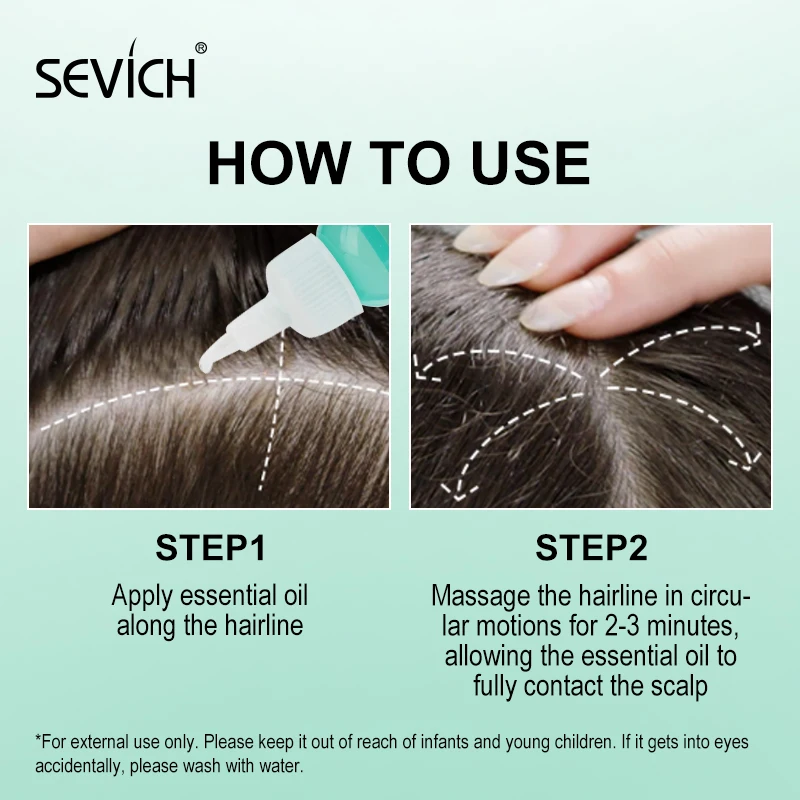 SEVICH®

HOW TO USE

STEP1

Apply essential oil along the hairline

STEP2

Massage the hairline in circular motions for 2-3 minutes, allowing the essential oil to fully contact the scalp

*For external use only. Please keep it out of reach of infants and young children. If it gets into eyes accidentally, please wash with water.