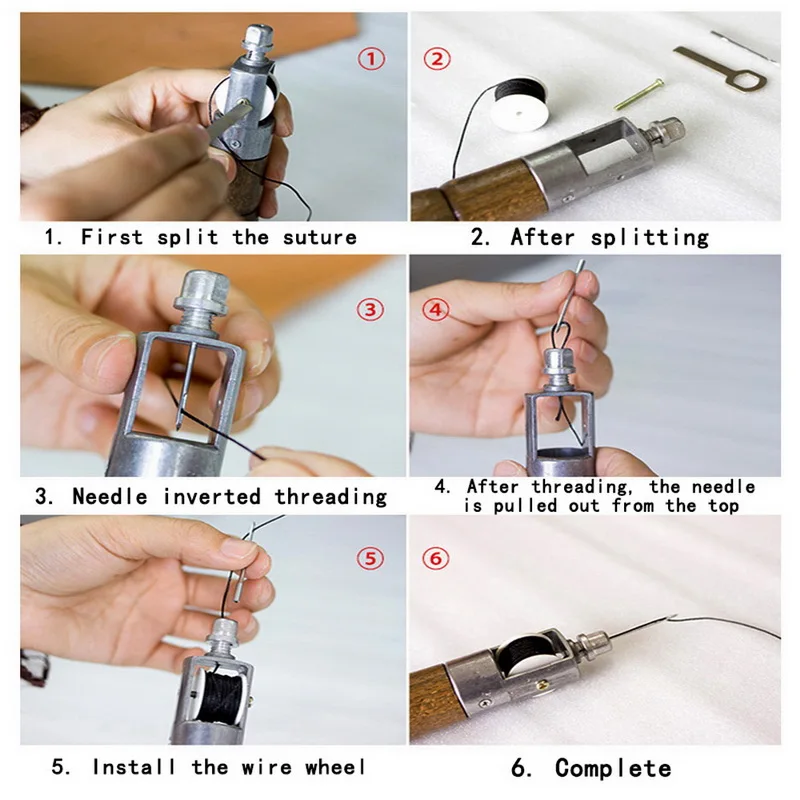 ①

1. First split the suture

②

2. After splitting

③

3. Needle inverted threading

④

4. After threading, the needle is pulled out from the top

⑤

5. Install the wire wheel

⑥

6. Complete