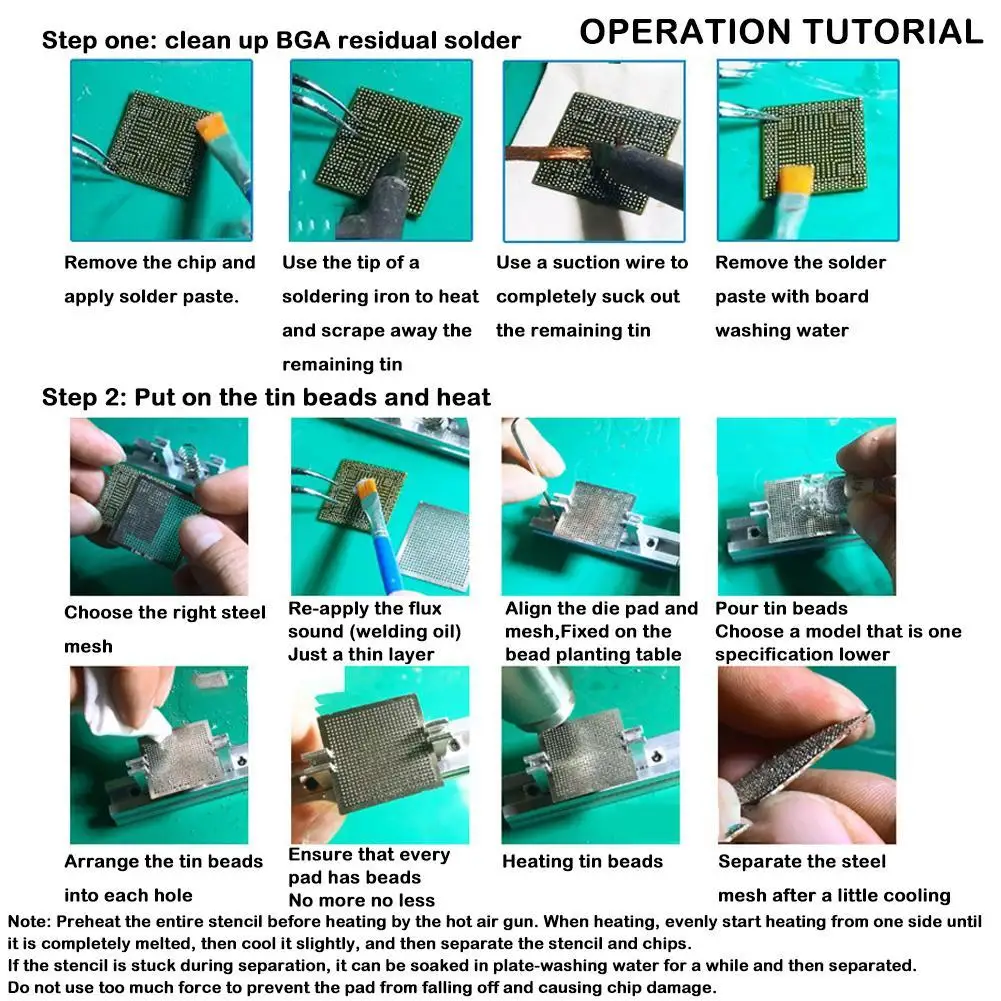 OPERATION TUTORIAL

Step one: clean up BGA residual solder

Remove the chip and apply solder paste.

Use the tip of a soldering iron to heat and scrape away the remaining tin

Use a suction wire to completely suck out the remaining tin

Remove the solder paste with board washing water

Step 2: Put on the tin beads and heat

Choose the right steel mesh

Re-apply the flux sound (welding oil) Just a thin layer

Align the die pad and mesh,Fixed on the bead planting table

Pour tin beads Choose a model that is one specification lower

Arrange the tin beads into each hole

Ensure that every pad has beads No more no less

Heating tin beads

Separate the steel mesh after a little cooling

Note: Preheat the entire stencil before heating by the hot air gun. When heating, evenly start heating from one side until it is completely melted, then cool it slightly, and then separate the stencil and chips.
If the stencil is stuck during separation, it can be soaked in plate-washing water for a while and then separated.
Do not use too much force to prevent the pad from falling off and causing chip damage.