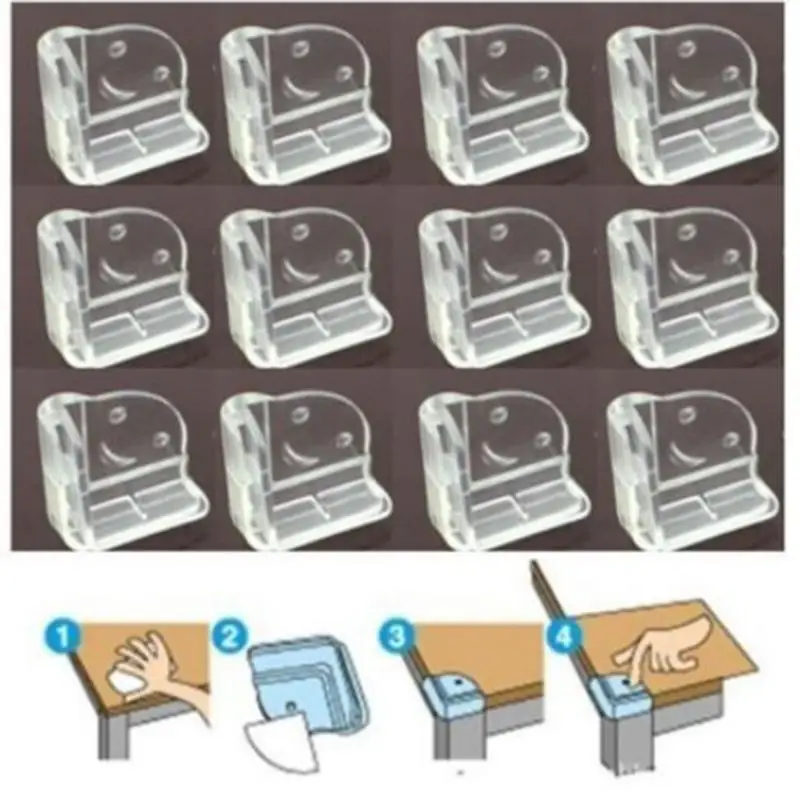 1
2
3
4