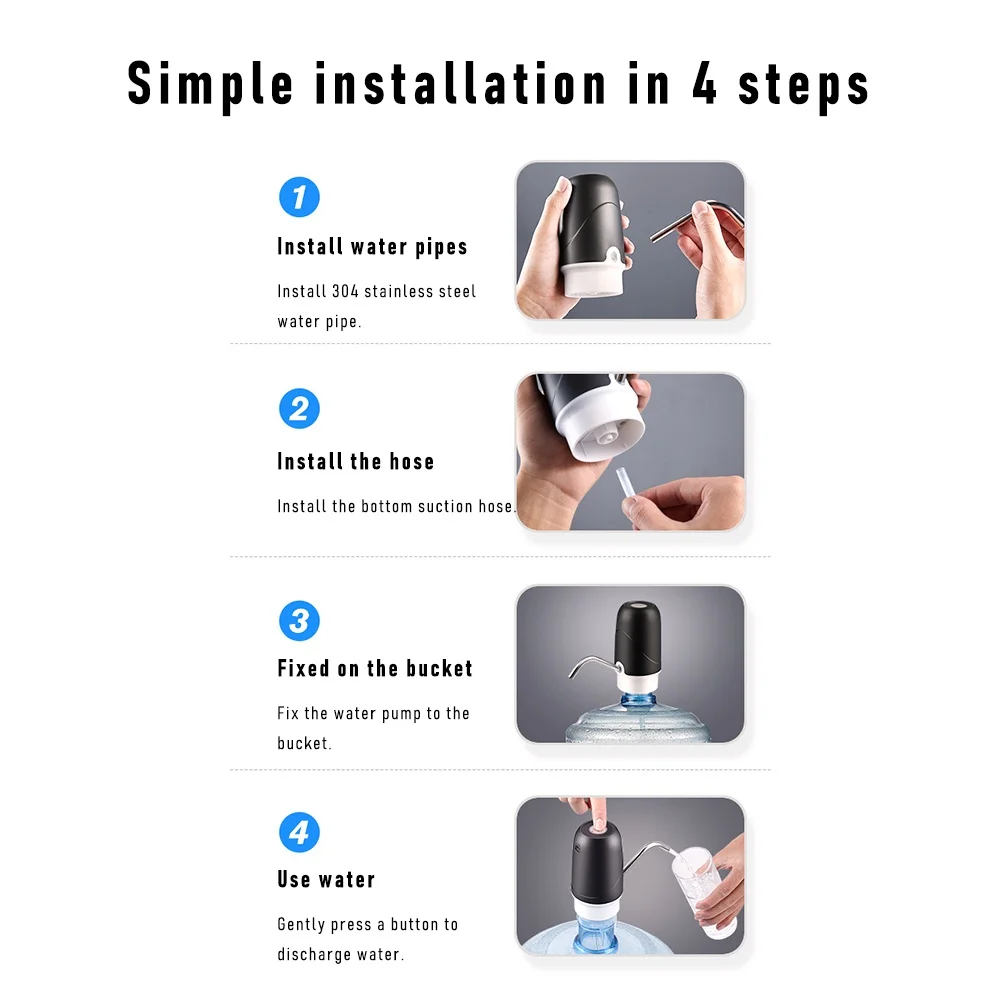 Simple installation in 4 steps

1

Install water pipes

Install 304 stainless steel water pipe.

2

Install the hose

Install the bottom suction hose.

3

Fixed on the bucket

Fix the water pump to the bucket.

4

Use water

Gently press a button to discharge water.