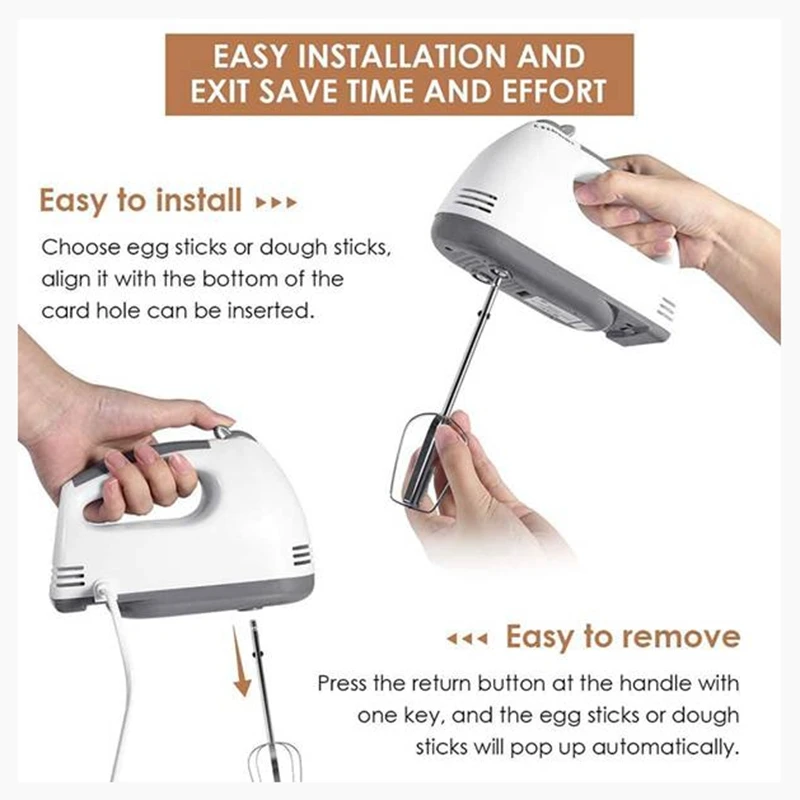 EASY INSTALLATION AND EXIT SAVE TIME AND EFFORT

Easy to install ▸▸▸

Choose egg sticks or dough sticks, align it with the bottom of the card hole can be inserted.

◂◂◂ Easy to remove

Press the return button at the handle with one key, and the egg sticks or dough sticks will pop up automatically.