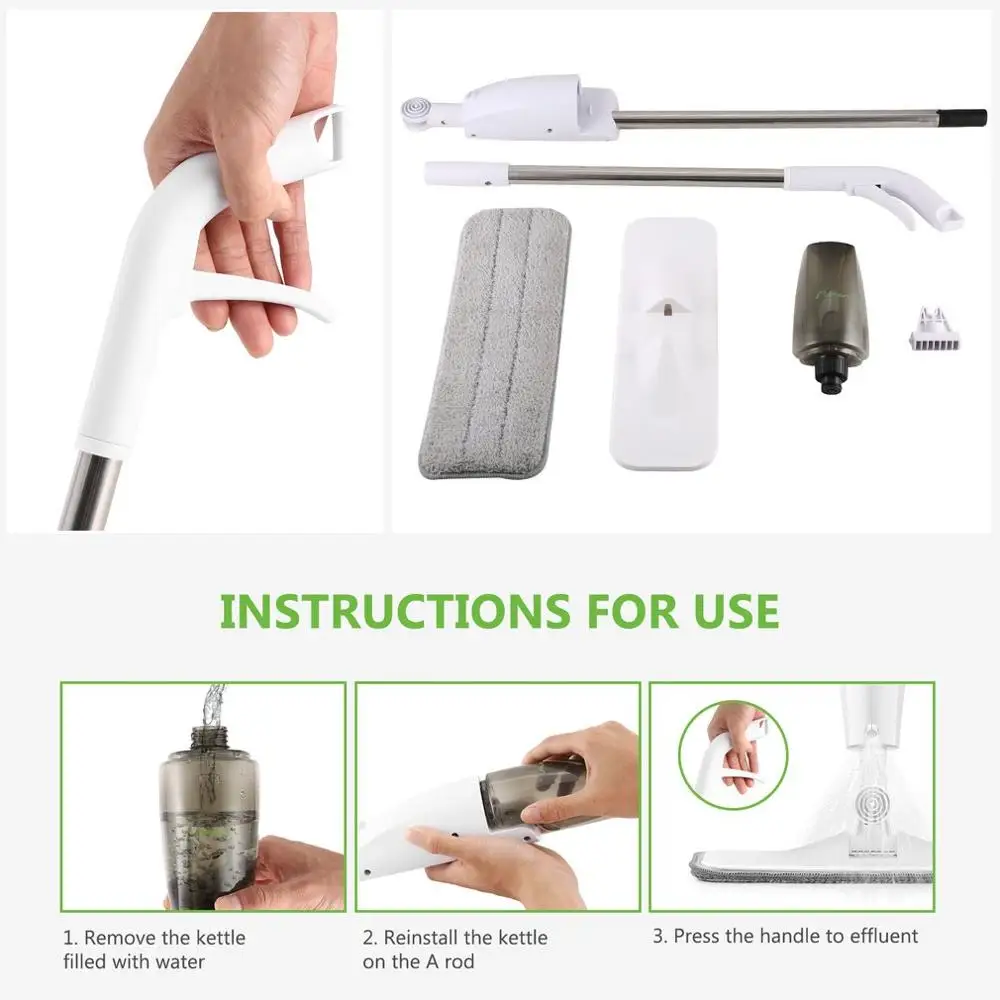 INSTRUCTIONS FOR USE

1. Remove the kettle filled with water

2. Reinstall the kettle on the A rod

3. Press the handle to effluent