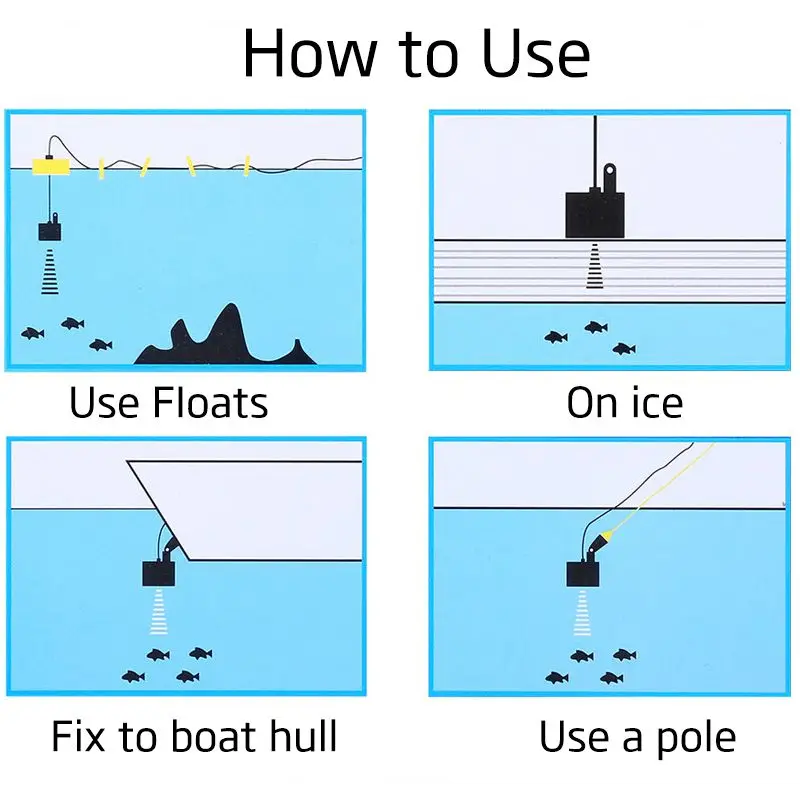 How to Use

Use Floats

On ice

Fix to boat hull

Use a pole