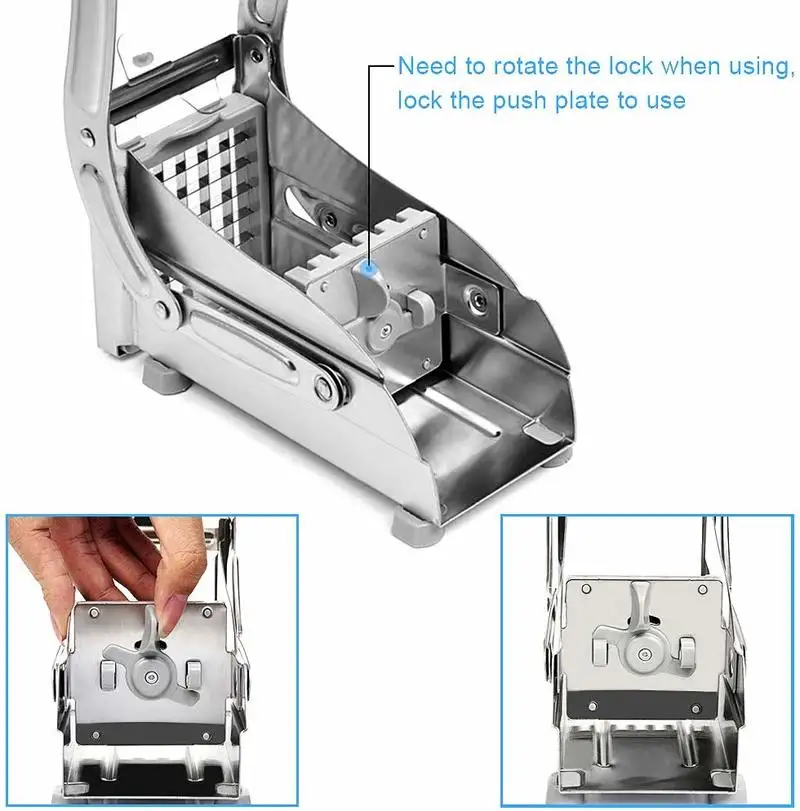 Need to rotate the lock when using, lock the push plate to use